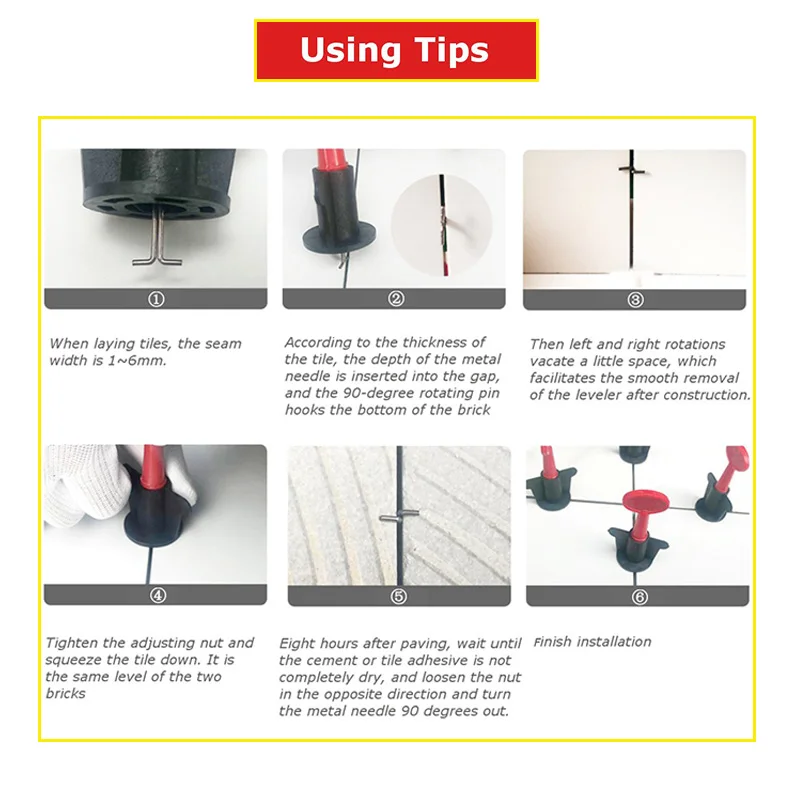 Using Tips

①

When laying tiles, the seam width is 1~6mm.

②

According to the thickness of the tile, the depth of the metal needle is inserted into the gap, and the 90-degree rotating pin hooks the bottom of the brick

③

Then left and right rotations vacate a little space, which facilitates the smooth removal of the leveler after construction.

④

Tighten the adjusting nut and squeeze the tile down. It is the same level of the two bricks

⑤

Eight hours after paving, wait until the cement or tile adhesive is not completely dry, and loosen the nut in the opposite direction and turn the metal needle 90 degrees out.

⑥

Finish installation