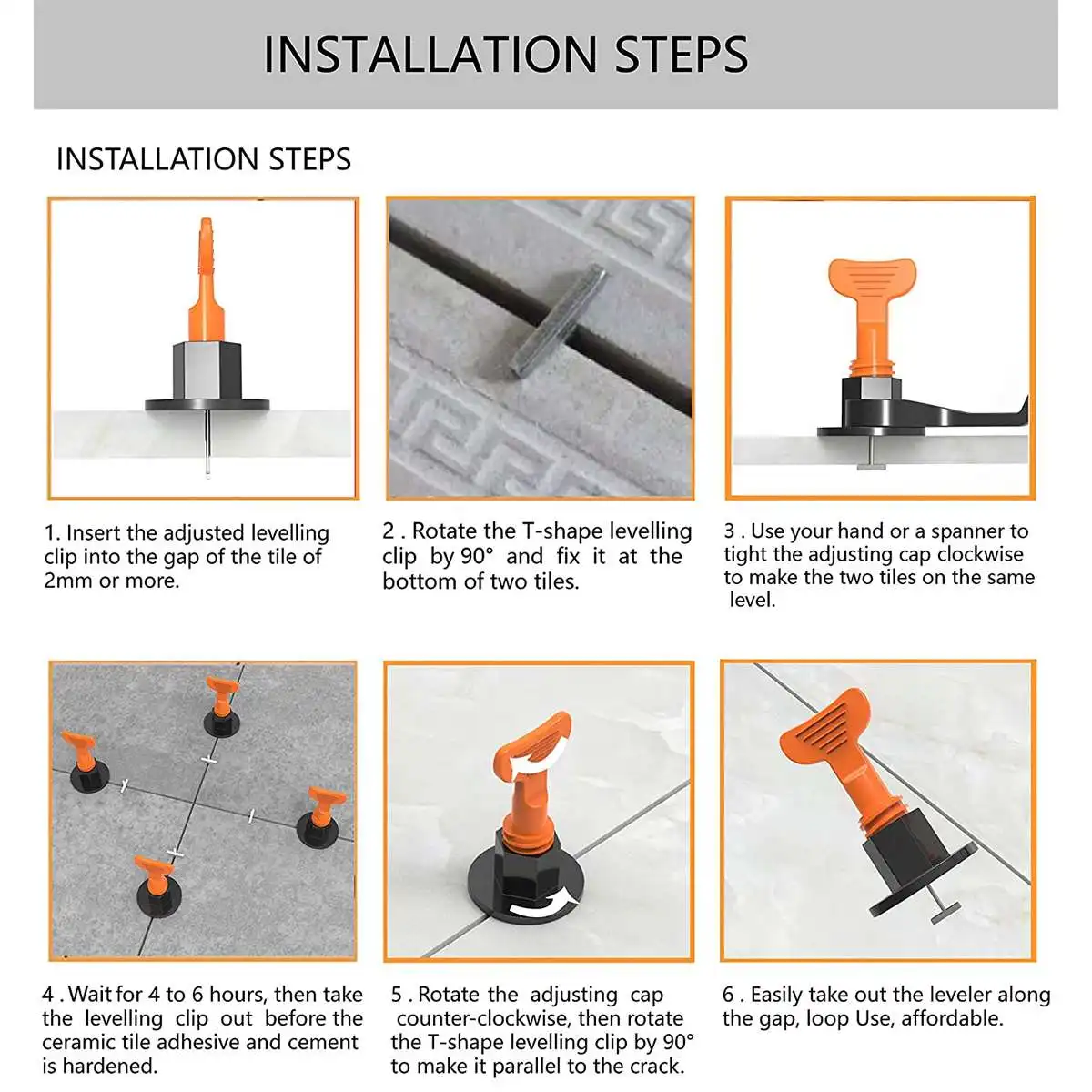 INSTALLATION STEPS

INSTALLATION STEPS

1. Insert the adjusted levelling clip into the gap of the tile of 2mm or more.

2 . Rotate the T-shape levelling clip by 90° and fix it at the bottom of two tiles.

3 . Use your hand or a spanner to tight the adjusting cap clockwise to make the two tiles on the same level.

4 . Wait for 4 to 6 hours, then take the levelling clip out before the ceramic tile adhesive and cement is hardened.

5 . Rotate the adjusting cap counter-clockwise, then rotate the T-shape levelling clip by 90° to make it parallel to the crack.

6 . Easily take out the leveler along the gap, loop Use, affordable.