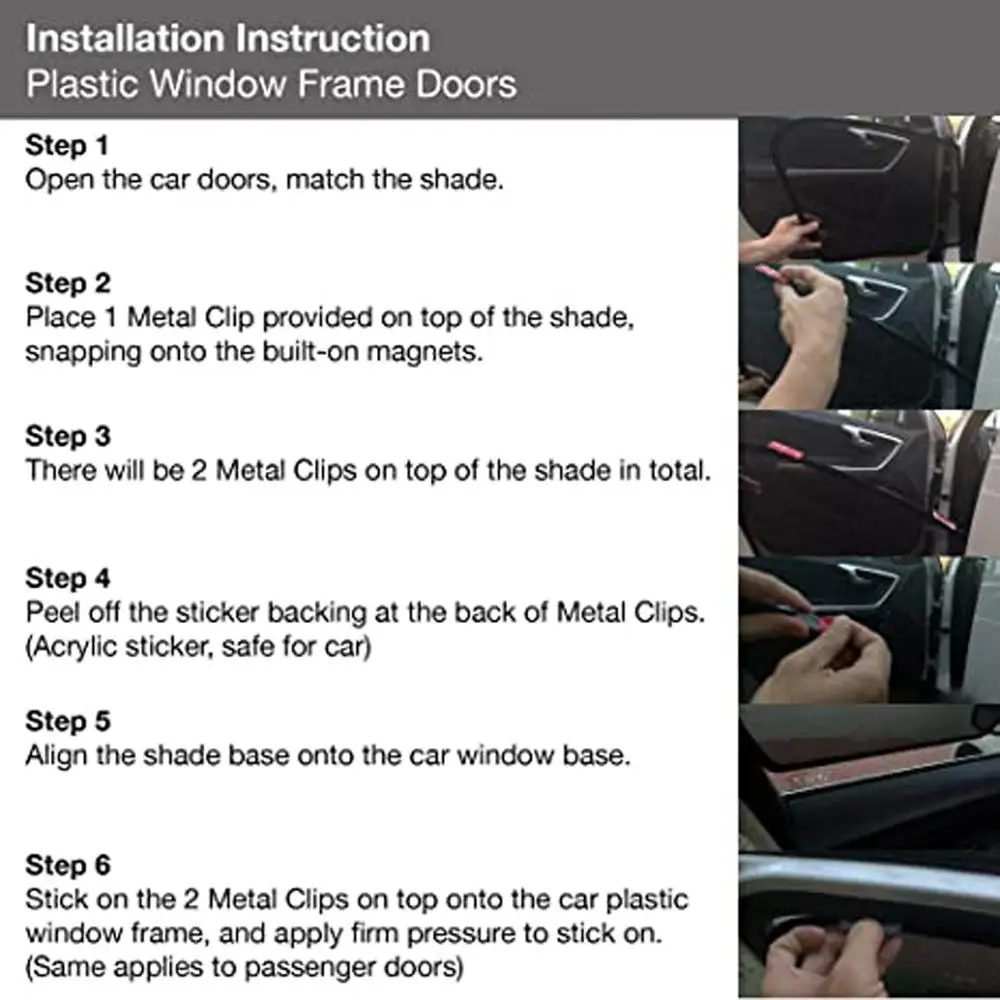 Installation Instruction
Plastic Window Frame Doors

Step 1
Open the car doors, match the shade.

Step 2
Place 1 Metal Clip provided on top of the shade, snapping onto the built-on magnets.

Step 3
There will be 2 Metal Clips on top of the shade in total.

Step 4
Peel off the sticker backing at the back of Metal Clips. (Acrylic sticker, safe for car)

Step 5
Align the shade base onto the car window base.

Step 6
Stick on the 2 Metal Clips on top onto the car plastic window frame, and apply firm pressure to stick on. (Same applies to passenger doors)