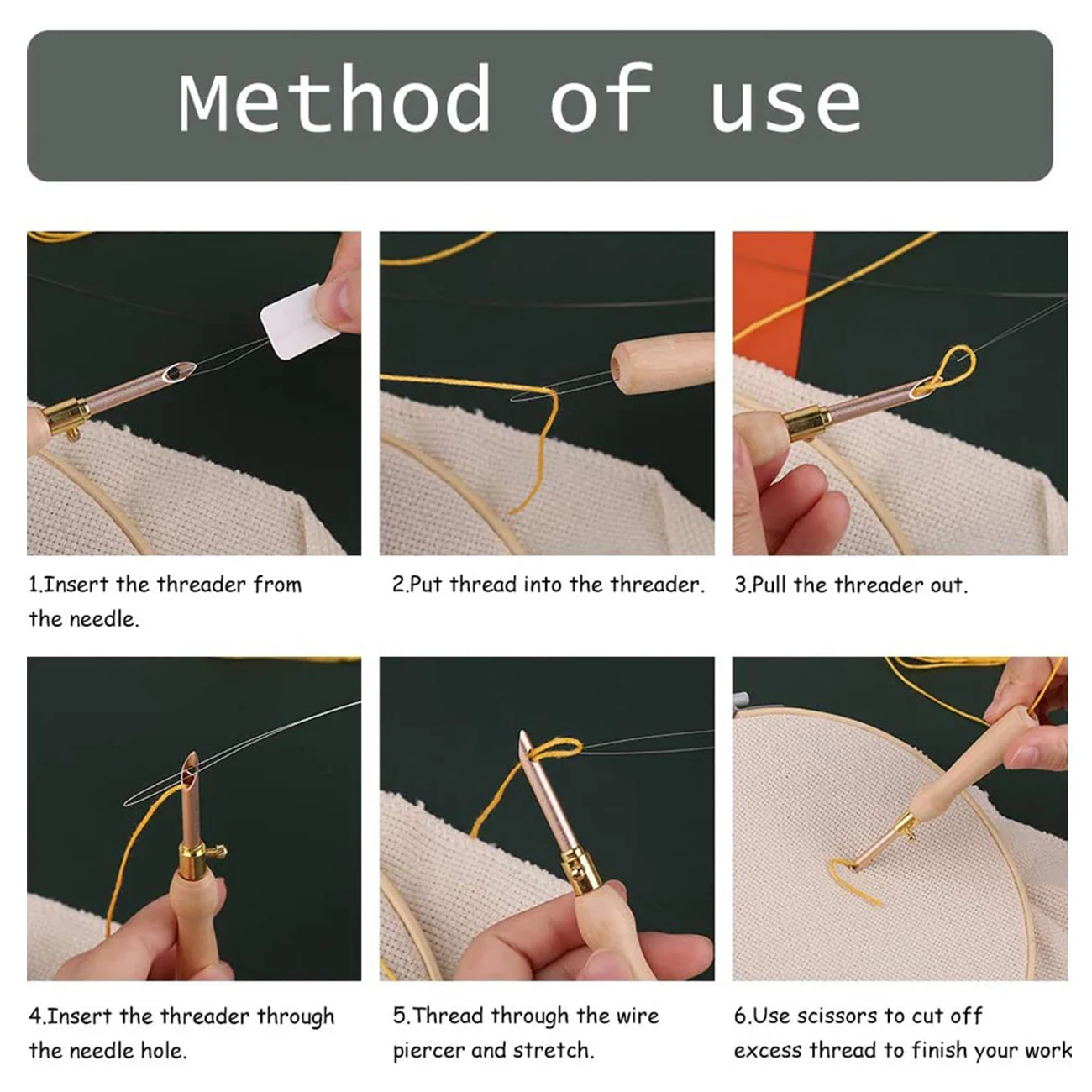 Method of use

1.Insert the threader from the needle.

2.Put thread into the threader.

3.Pull the threader out.

4.Insert the threader through the needle hole.

5.Thread through the wire piercer and stretch.

6.Use scissors to cut off excess thread to finish your work