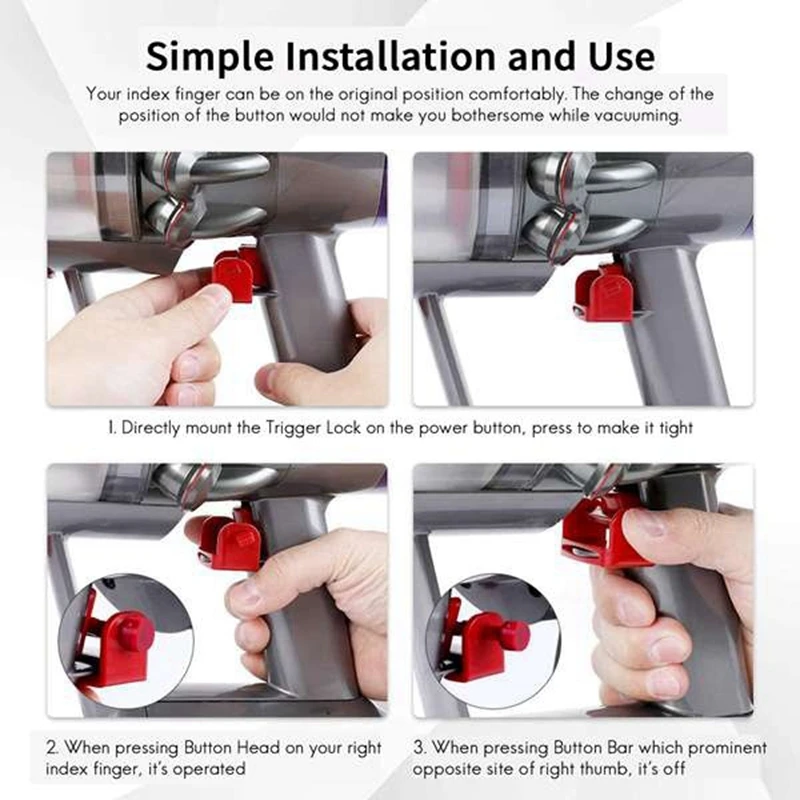 Simple Installation and Use

Your index finger can be on the original position comfortably. The change of the position of the button would not make you bothersome while vacuuming.

1. Directly mount the Trigger Lock on the power button, press to make it tight

2. When pressing Button Head on your right index finger, it's operated

3. When pressing Button Bar which prominent opposite site of right thumb, it's off