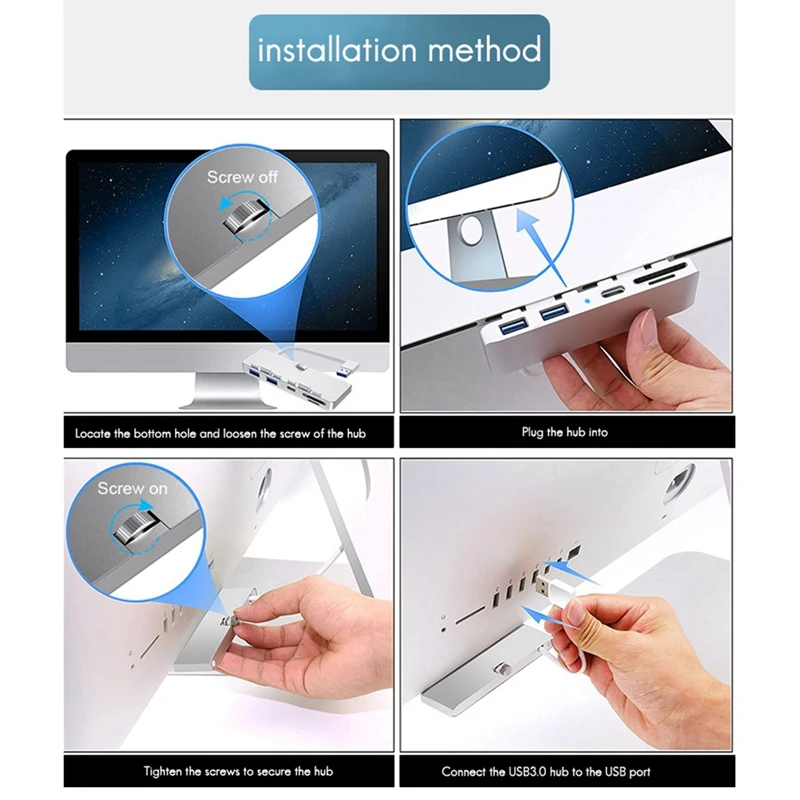 installation method

Screw off

Locate the bottom hole and loosen the screw of the hub

Plug the hub into

Screw on

Tighten the screws to secure the hub

Connect the USB3.0 hub to the USB port