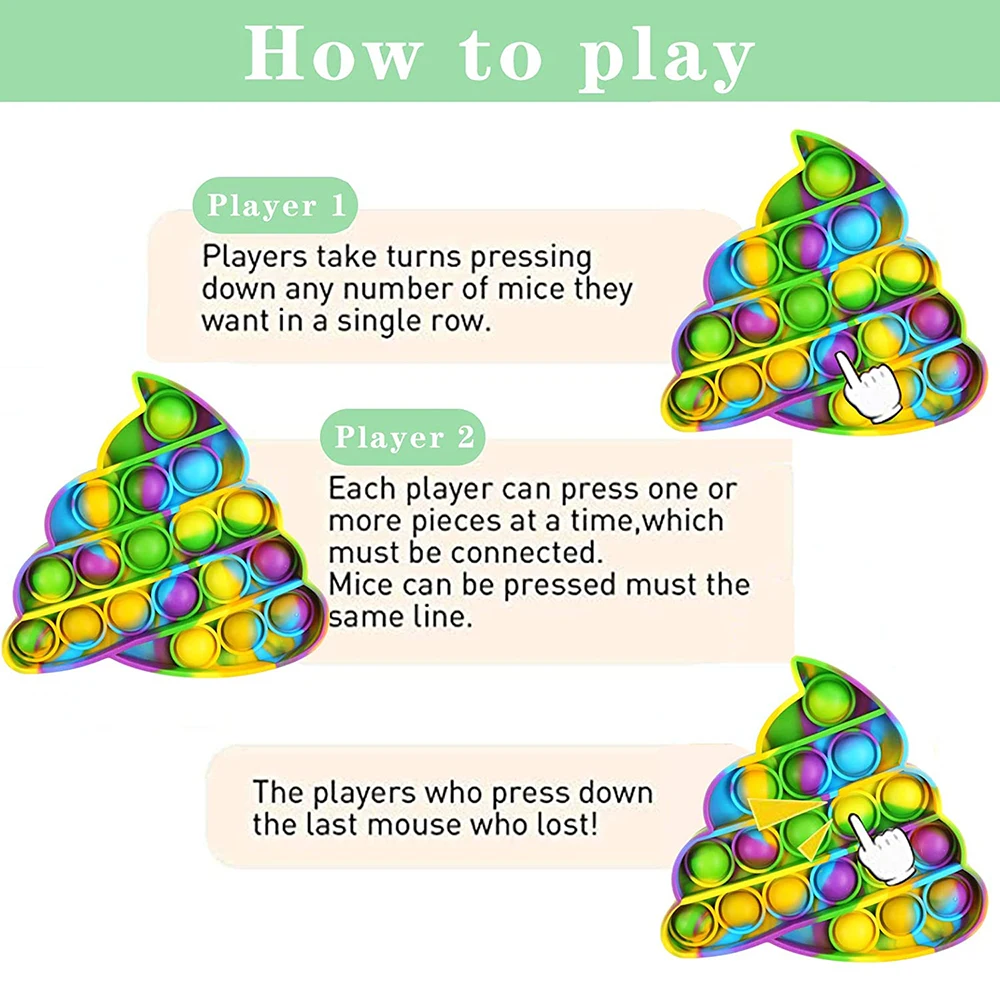 How to play

Player 1

Players take turns pressing down any number of mice they want in a single row.

Player 2

Each player can press one or more pieces at a time,which must be connected.
Mice can be pressed must the same line.

The players who press down the last mouse who lost!