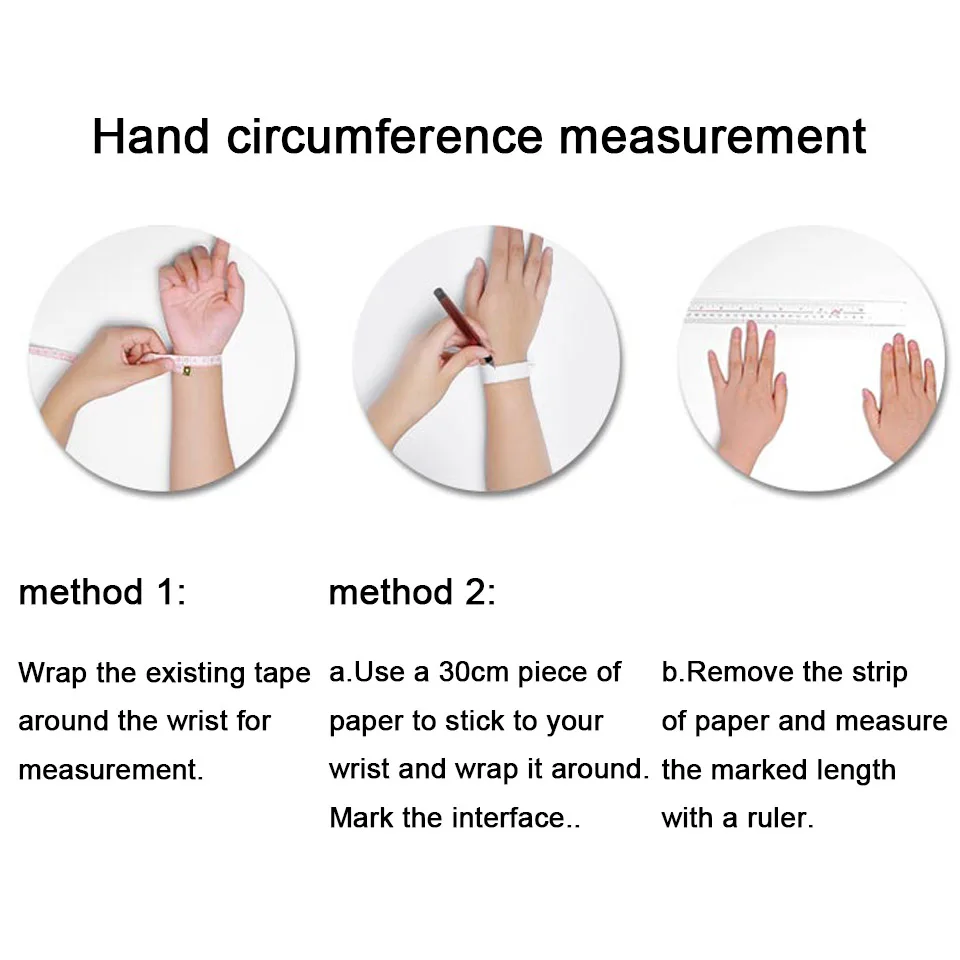 Hand circumference measurement

method 1:

Wrap the existing tape around the wrist for measurement.

method 2:

a.Use a 30cm piece of paper to stick to your wrist and wrap it around. Mark the interface..

b.Remove the strip of paper and measure the marked length with a ruler.