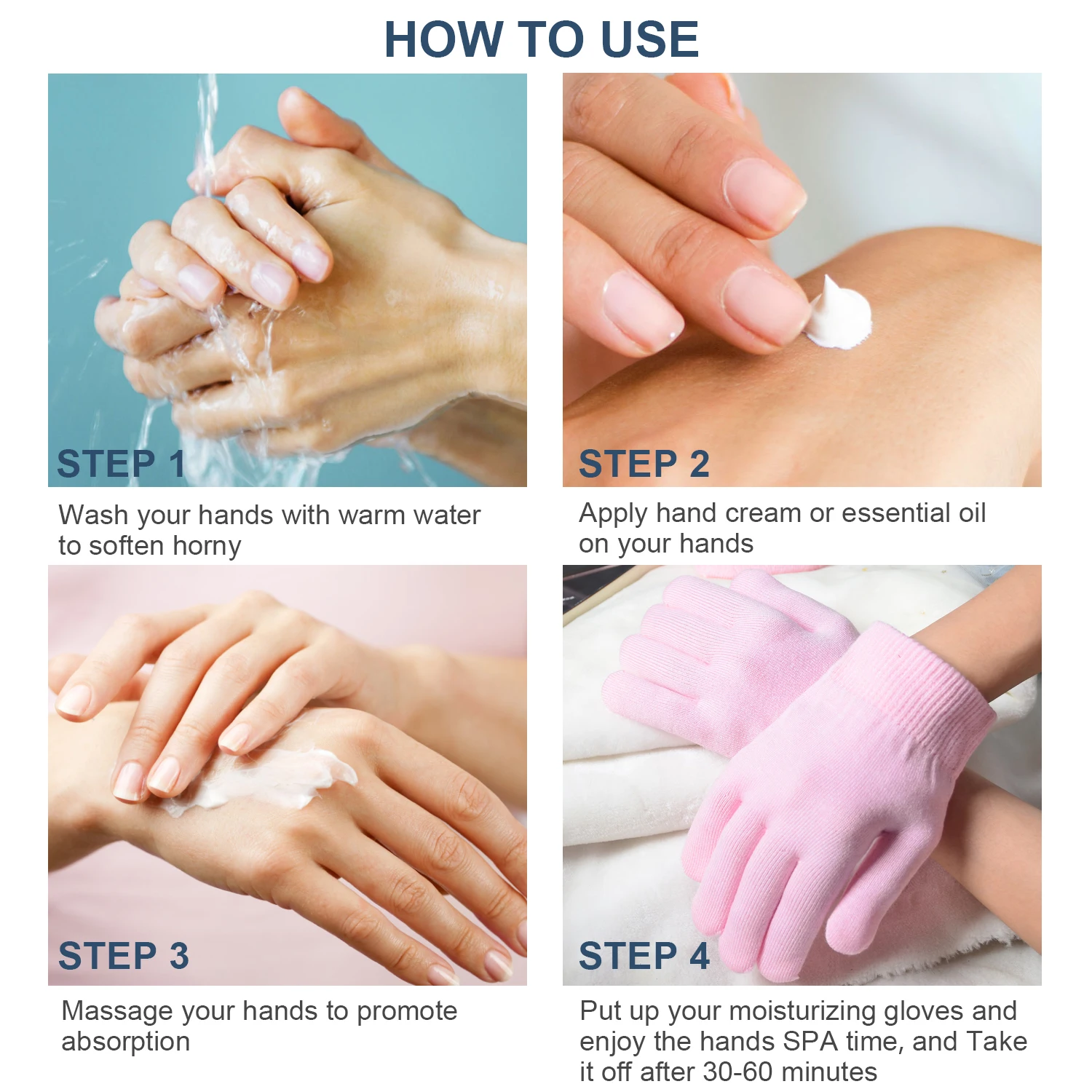 HOW TO USE

STEP 1

Wash your hands with warm water to soften horny

STEP 2

Apply hand cream or essential oil on your hands

STEP 3

Massage your hands to promote absorption

STEP 4

Put up your moisturizing gloves and enjoy the hands SPA time, and Take it off after 30-60 minutes