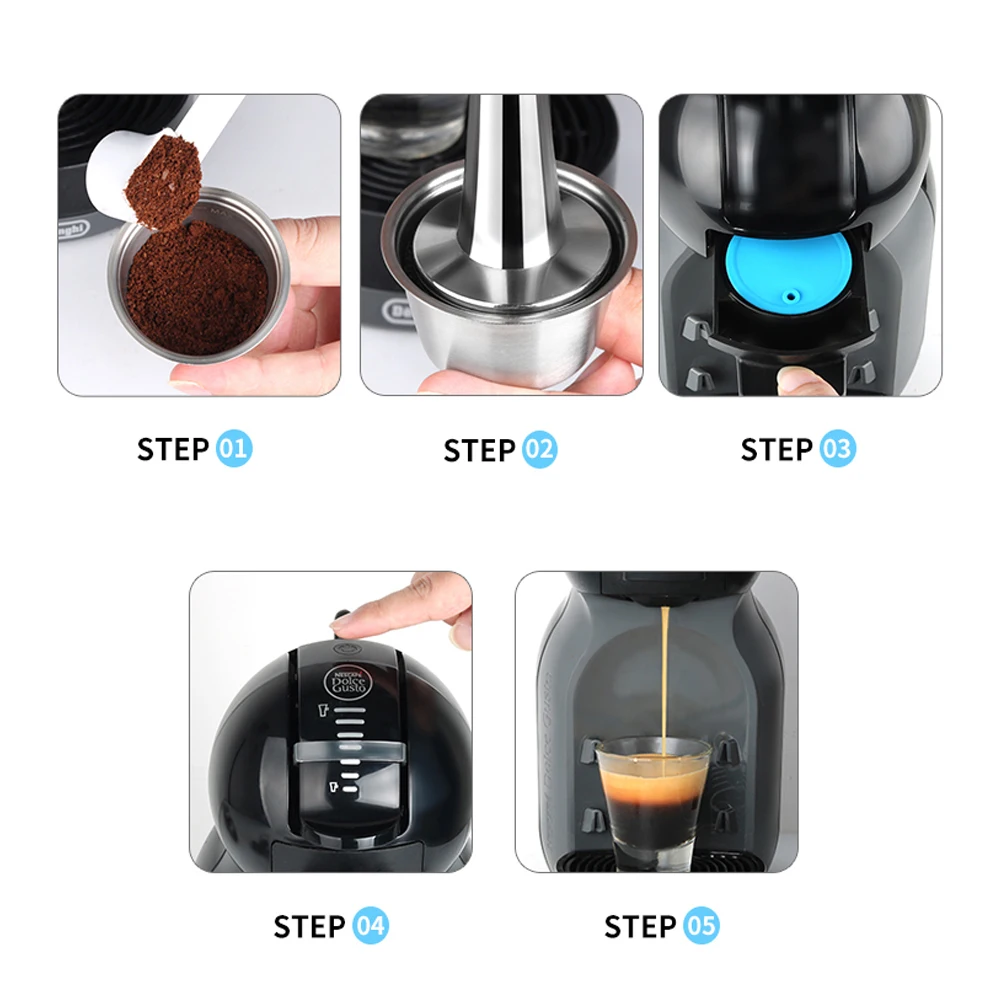 STEP 01

STEP 02

STEP 03

NESCAFÉ Dolce Gusto

STEP 04

STEP 05