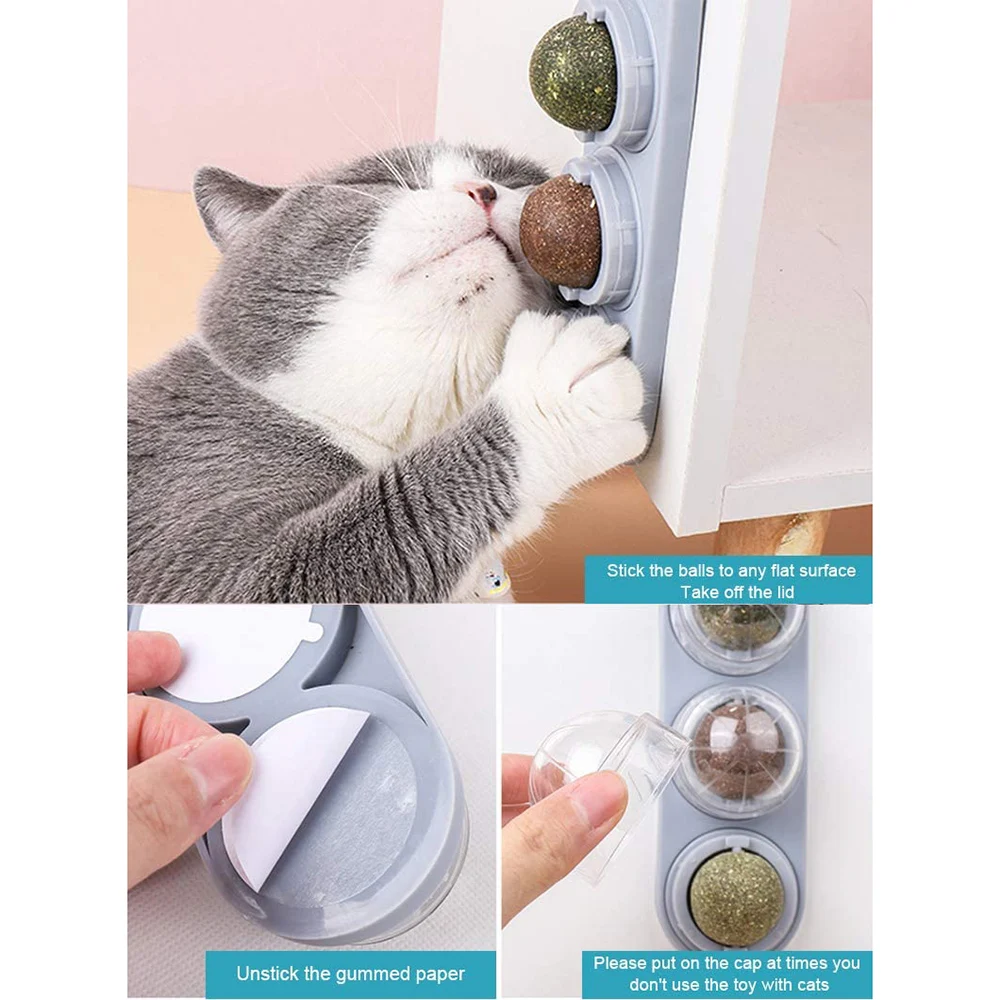 Stick the balls to any flat surface
Take off the lid

Unstick the gummed paper

Please put on the cap at times you don't use the toy with cats