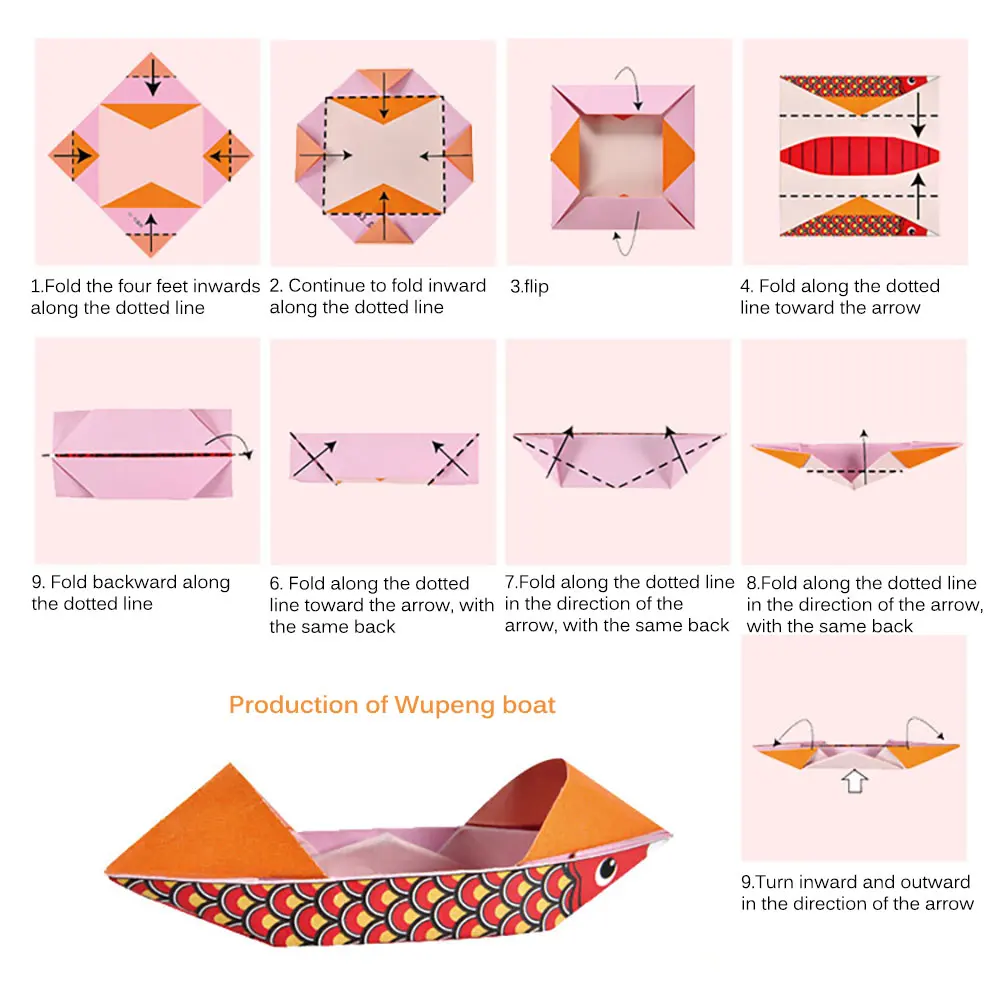 1.Fold the four feet inwards along the dotted line

2. Continue to fold inward along the dotted line

3.flip

4. Fold along the dotted line toward the arrow

9. Fold backward along the dotted line

6. Fold along the dotted line toward the arrow, with the same back

7.Fold along the dotted line in the direction of the arrow, with the same back

8.Fold along the dotted line in the direction of the arrow, with the same back

Production of Wupeng boat

9.Turn inward and outward in the direction of the arrow