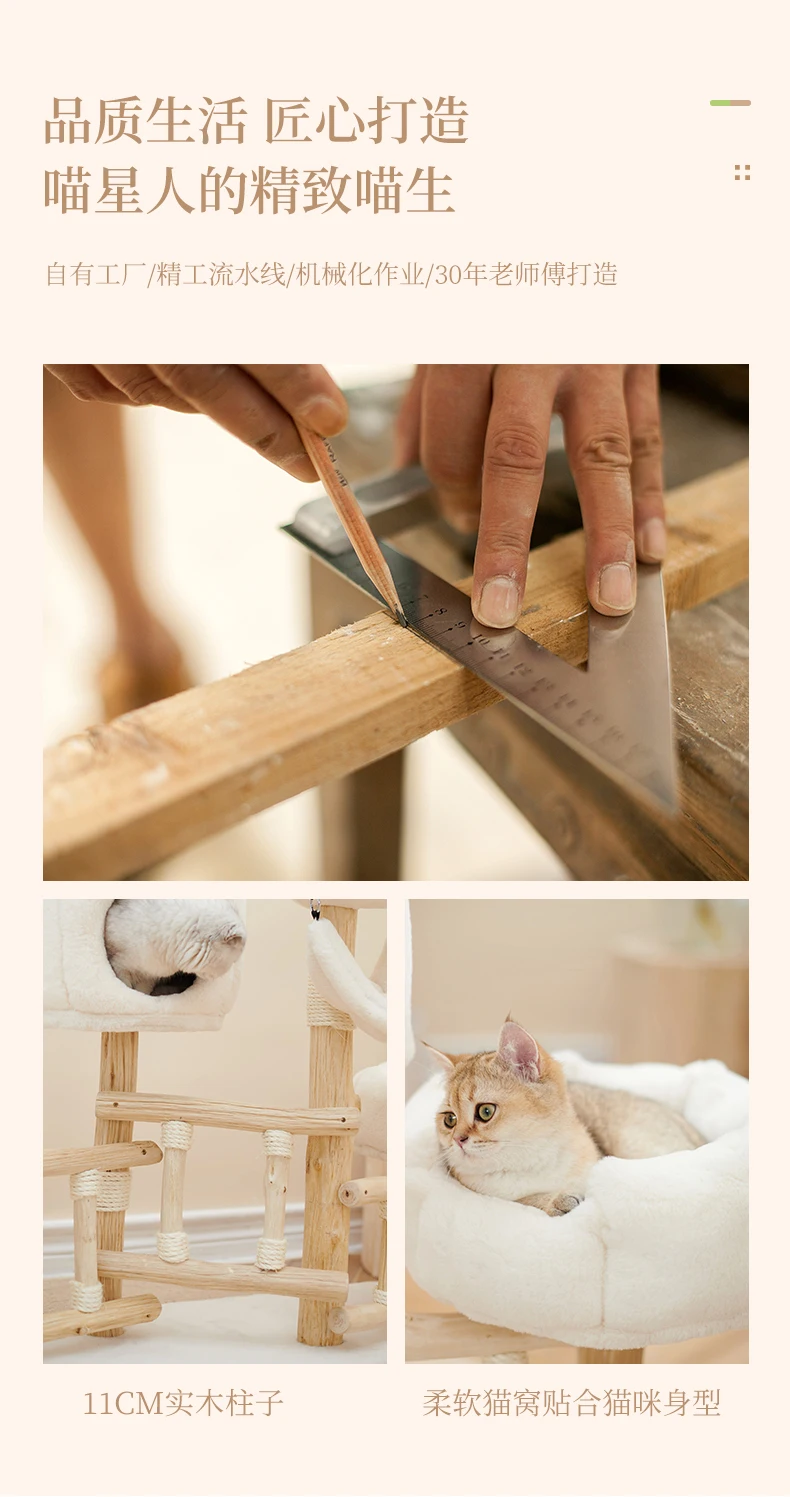 品质生活 匠心打造
喵星人的精致喵生

自有工厂/精工流水线/机械化作业/30年老师傅打造

11CM实木柱子

柔软猫窝贴合猫咪身型