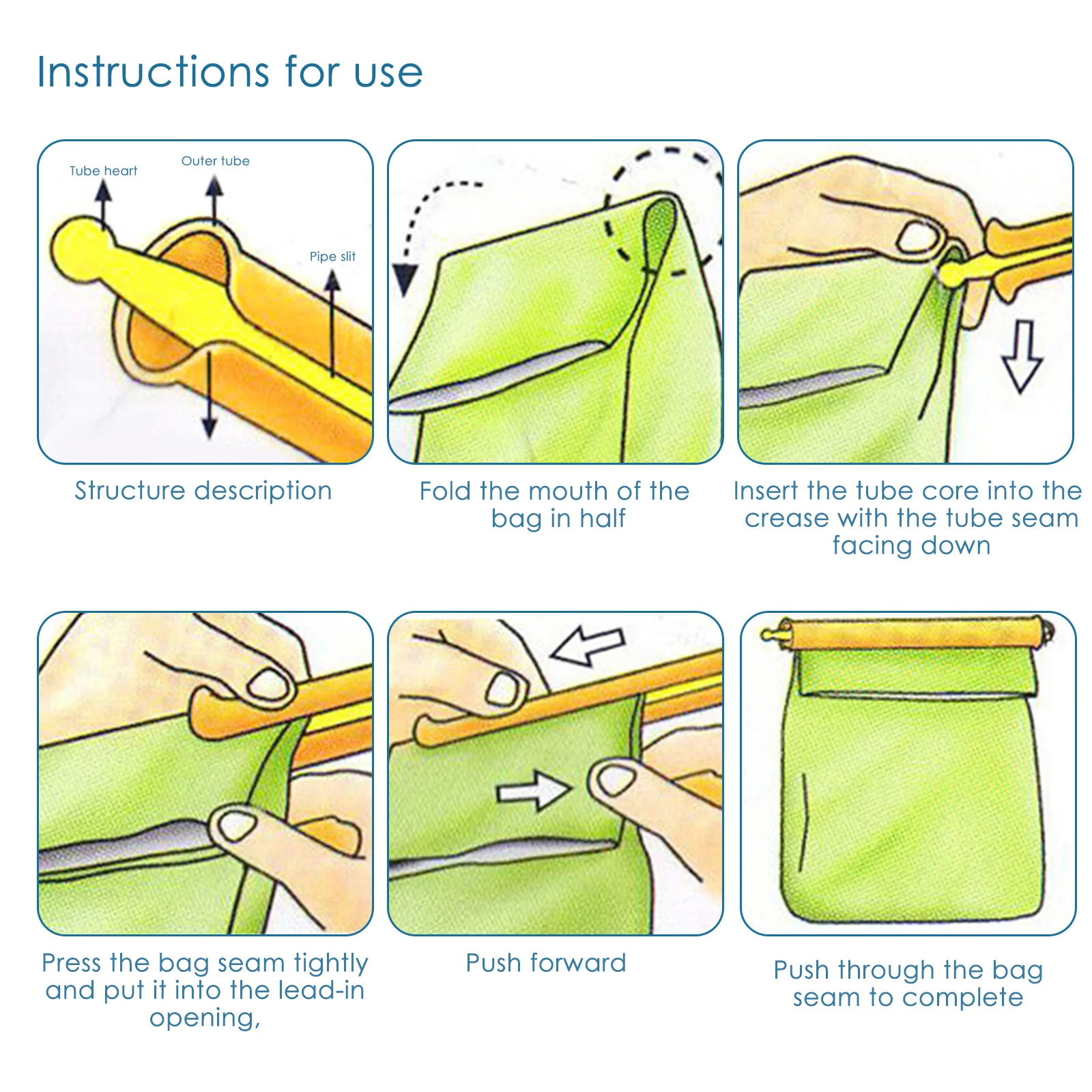 Instructions for use

Tube heart
Outer tube
Pipe slit

Structure description

Fold the mouth of the bag in half

Insert the tube core into the crease with the tube seam facing down

Press the bag seam tightly and put it into the lead-in opening,

Push forward

Push through the bag seam to complete