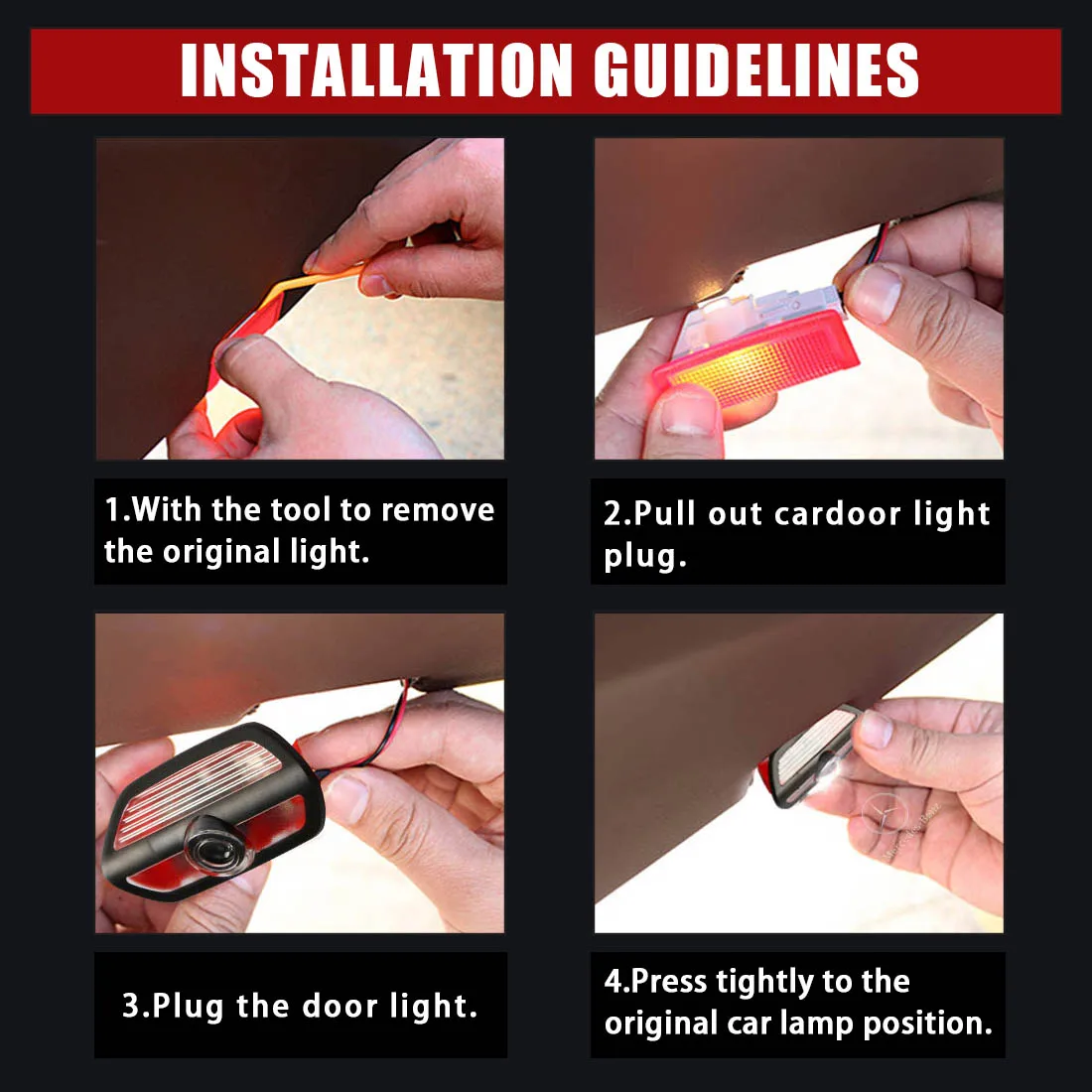 INSTALLATION GUIDELINES

1.With the tool to remove the original light.

2.Pull out cardoor light plug.

3.Plug the door light.

4.Press tightly to the original car lamp position.