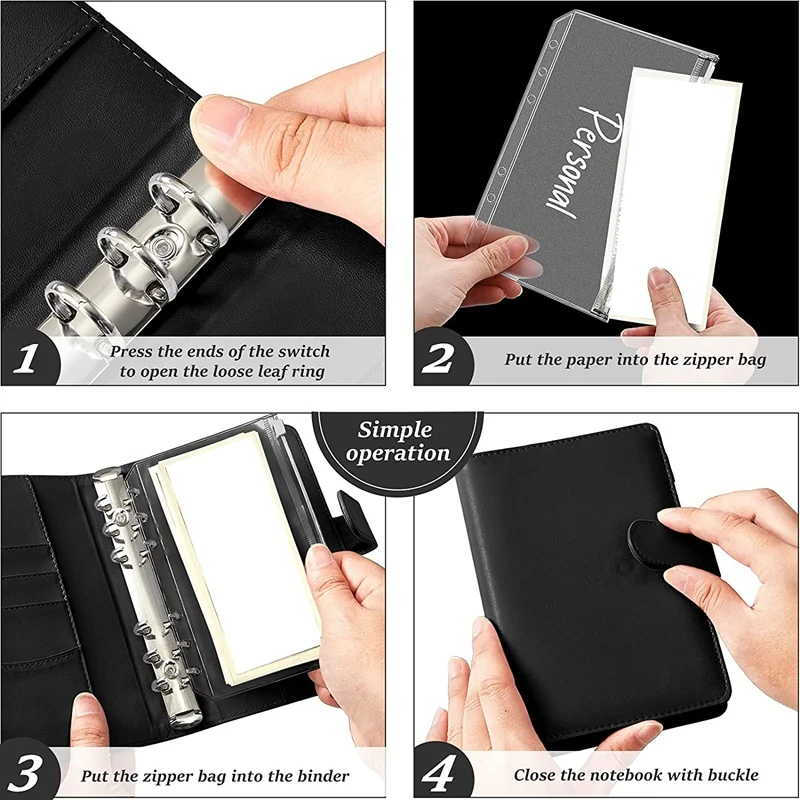 1
Press the ends of the switch to open the loose leaf ring

Personal

2
Put the paper into the zipper bag

Simple operation

3
Put the zipper bag into the binder

4
Close the notebook with buckle