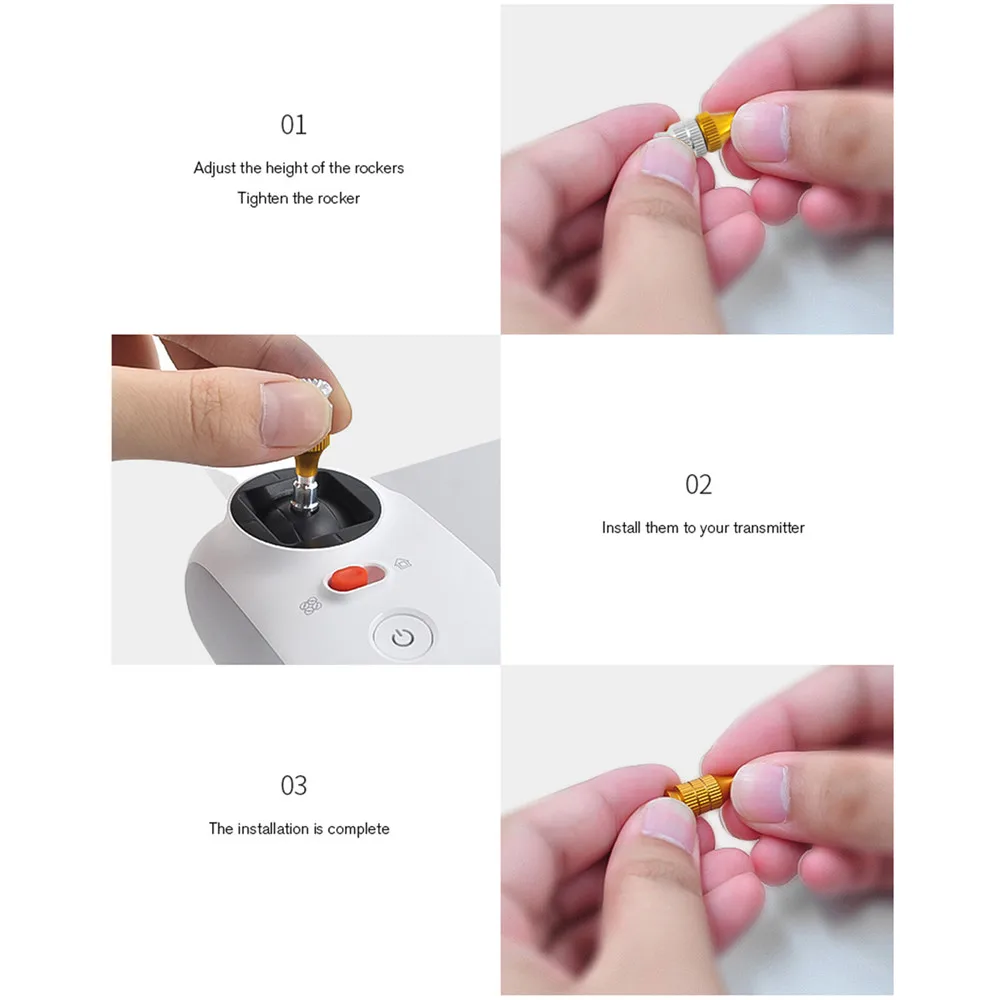 01

Adjust the height of the rockers

Tighten the rocker

02

Install them to your transmitter

03

The installation is complete