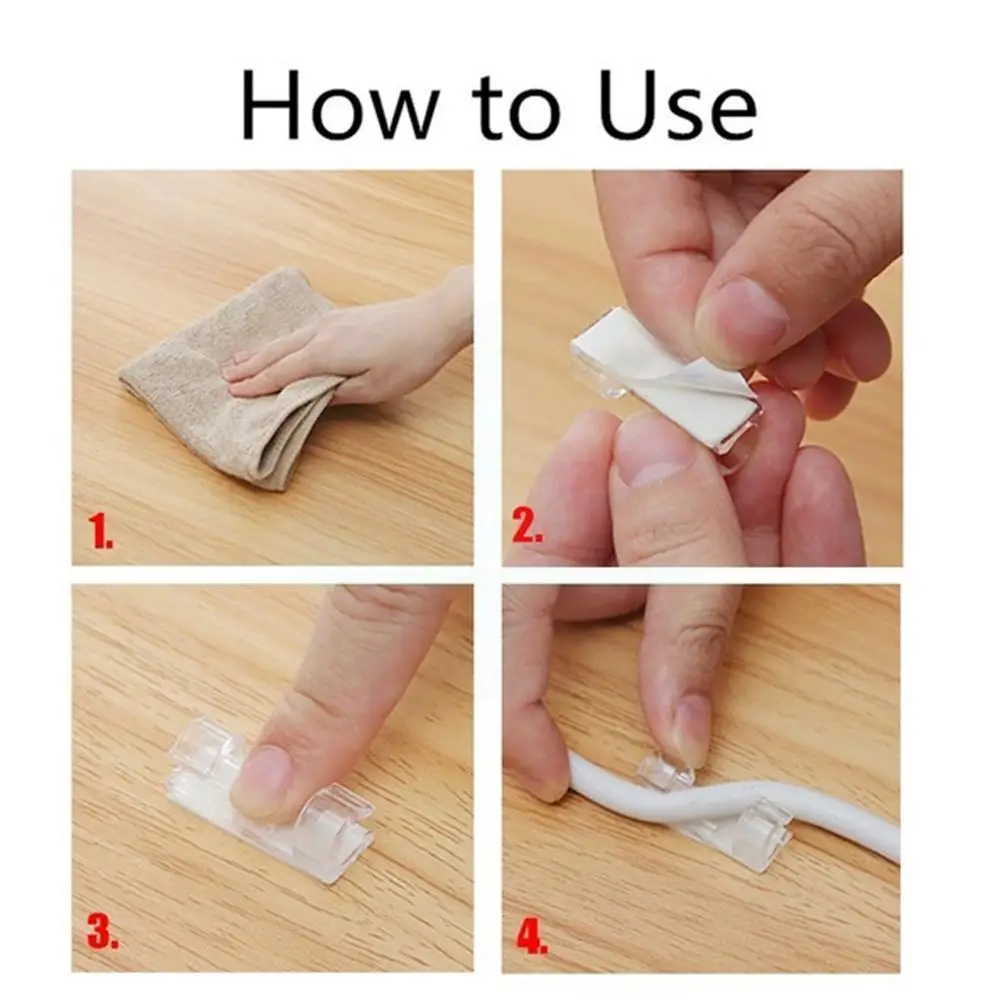 How to Use

1.

2.

3.

4.