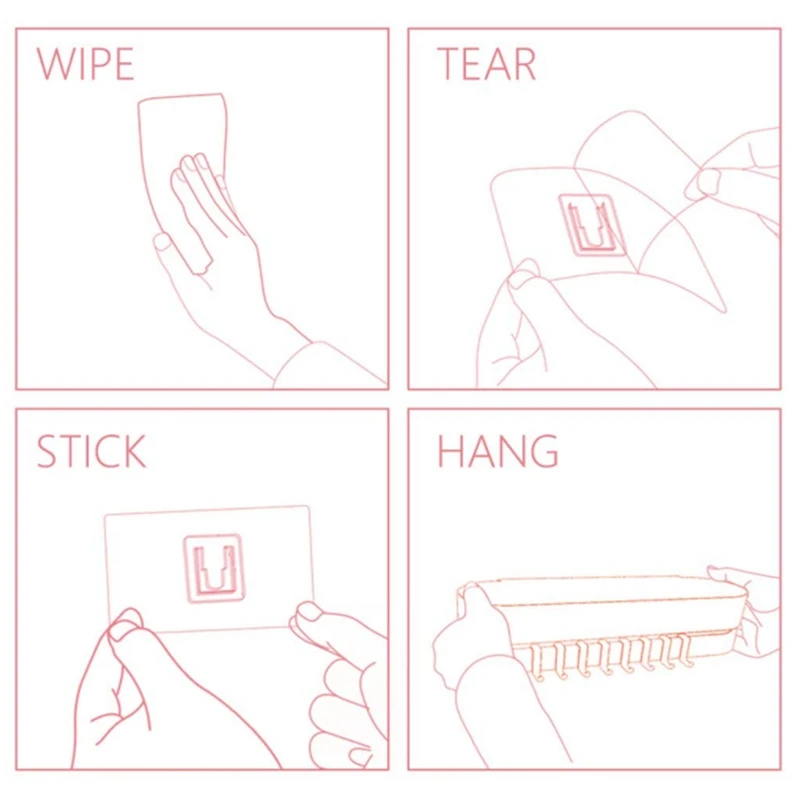 WIPE

TEAR

STICK

HANG