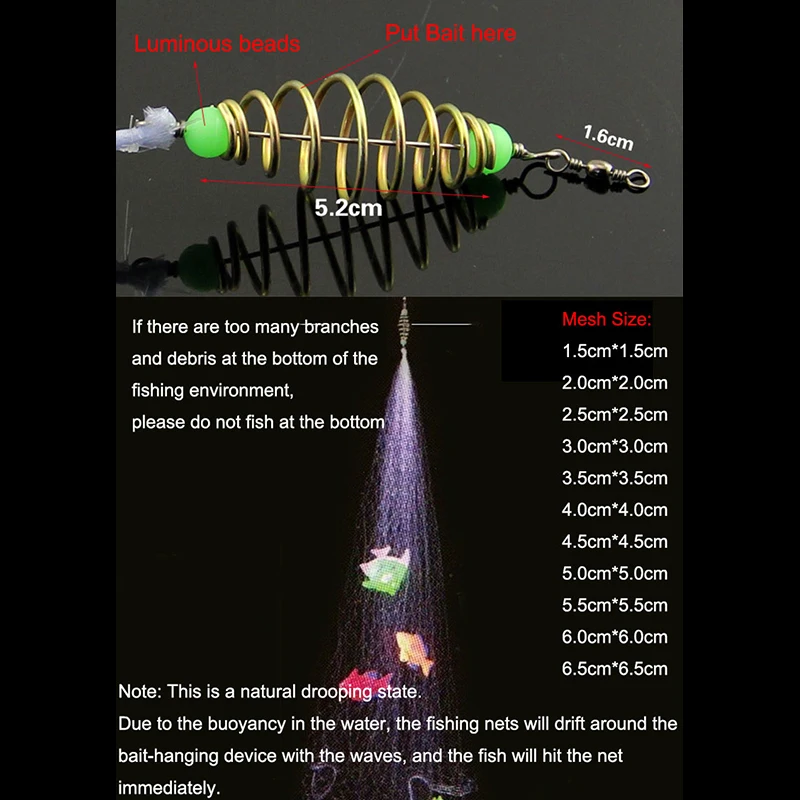 Luminous beads

Put Bait here

1.6cm

5.2cm

If there are too many branches and debris at the bottom of the fishing environment,
please do not fish at the bottom

Mesh Size:
1.5cm*1.5cm
2.0cm*2.0cm
2.5cm*2.5cm
3.0cm*3.0cm
3.5cm*3.5cm
4.0cm*4.0cm
4.5cm*4.5cm
5.0cm*5.0cm
5.5cm*5.5cm
6.0cm*6.0cm
6.5cm*6.5cm

Note: This is a natural drooping state.
Due to the buoyancy in the water, the fishing nets will drift around the bait-hanging device with the waves, and the fish will hit the net immediately.