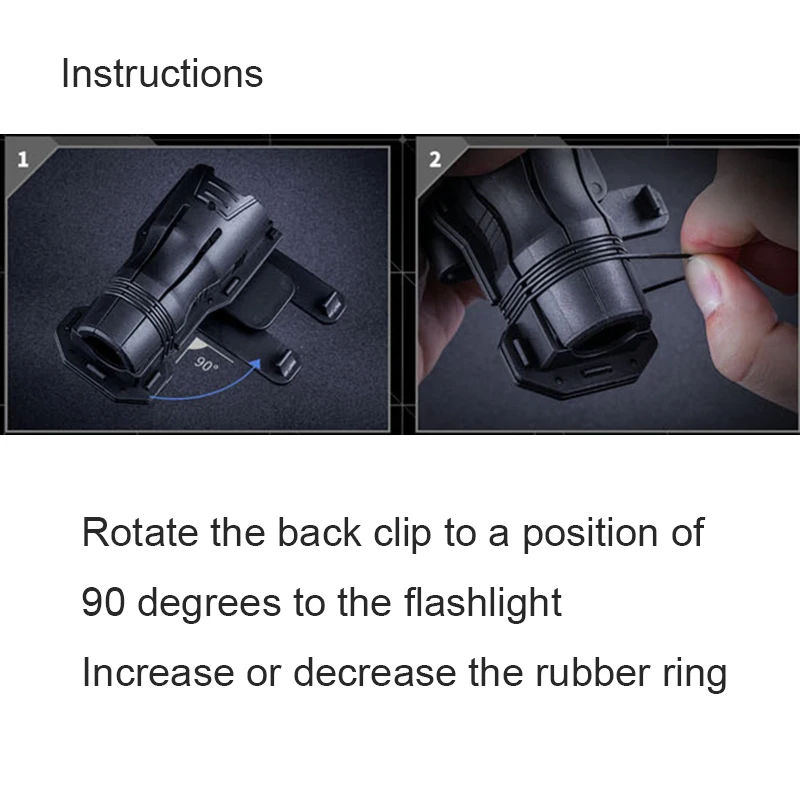 Instructions

1

90°

2

Rotate the back clip to a position of 90 degrees to the flashlight

Increase or decrease the rubber ring