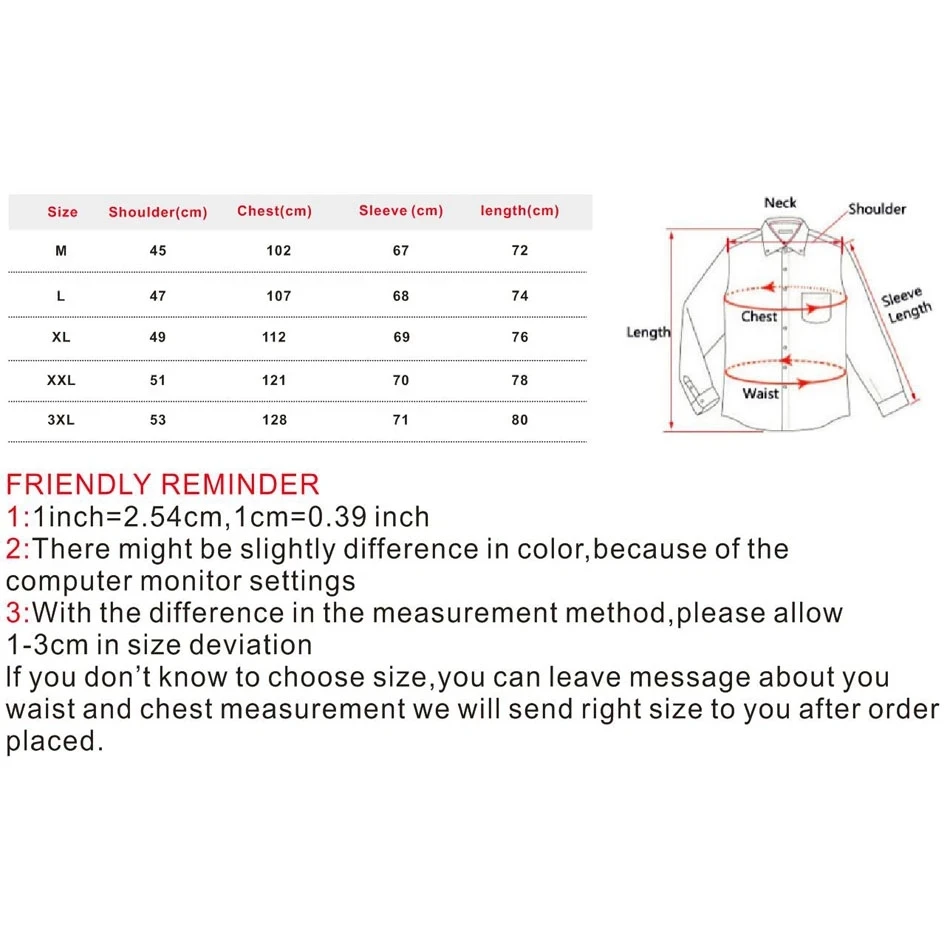 | Size | Shoulder(cm) | Chest(cm) | Sleeve (cm) | length(cm) |
|---|---|---|---|---|
| M | 45 | 102 | 67 | 72 |
| L | 47 | 107 | 68 | 74 |
| XL | 49 | 112 | 69 | 76 |
| XXL | 51 | 121 | 70 | 78 |
| 3XL | 53 | 128 | 71 | 80 |

Neck
Shoulder
Sleeve Length
Chest
Length
Waist

FRIENDLY REMINDER
1:1inch=2.54cm,1cm=0.39 inch
2:There might be slightly difference in color,because of the computer monitor settings
3:With the difference in the measurement method,please allow 1-3cm in size deviation
If you don't know to choose size,you can leave message about you waist and chest measurement we will send right size to you after order placed.