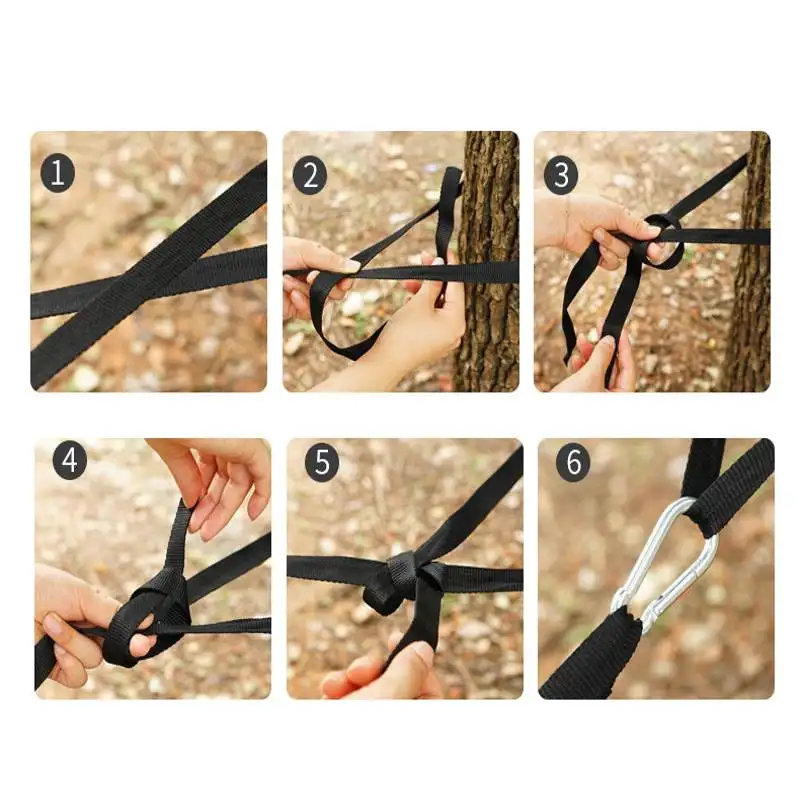 1

2

3

4

5

6