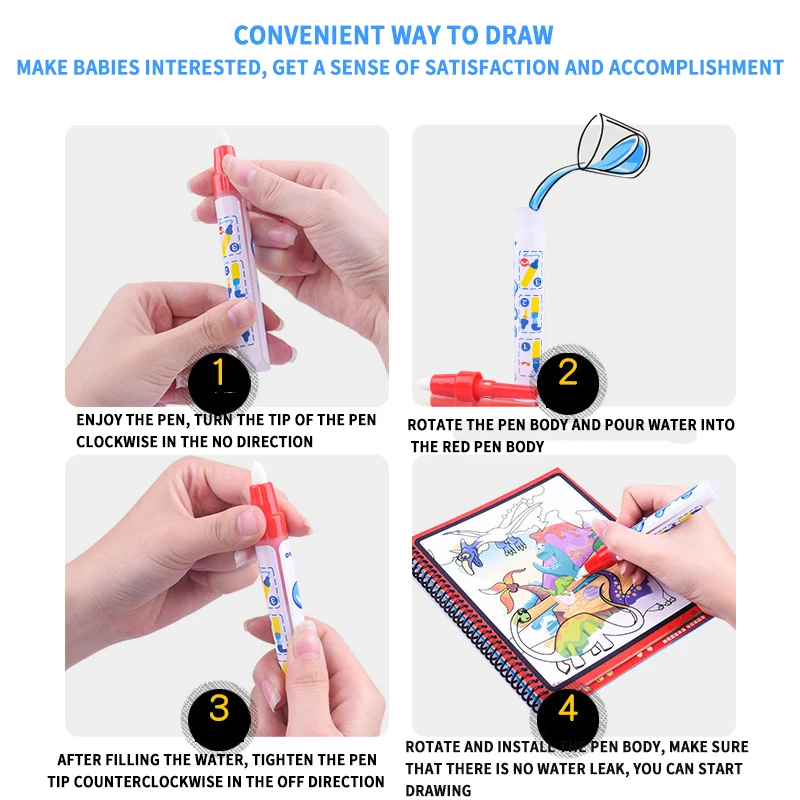 CONVENIENT WAY TO DRAW
MAKE BABIES INTERESTED, GET A SENSE OF SATISFACTION AND ACCOMPLISHMENT

1
ENJOY THE PEN, TURN THE TIP OF THE PEN CLOCKWISE IN THE NO DIRECTION

2
ROTATE THE PEN BODY AND POUR WATER INTO THE RED PEN BODY

3
AFTER FILLING THE WATER, TIGHTEN THE PEN TIP COUNTERCLOCKWISE IN THE OFF DIRECTION

4
ROTATE AND INSTALL THE PEN BODY, MAKE SURE THAT THERE IS NO WATER LEAK, YOU CAN START DRAWING