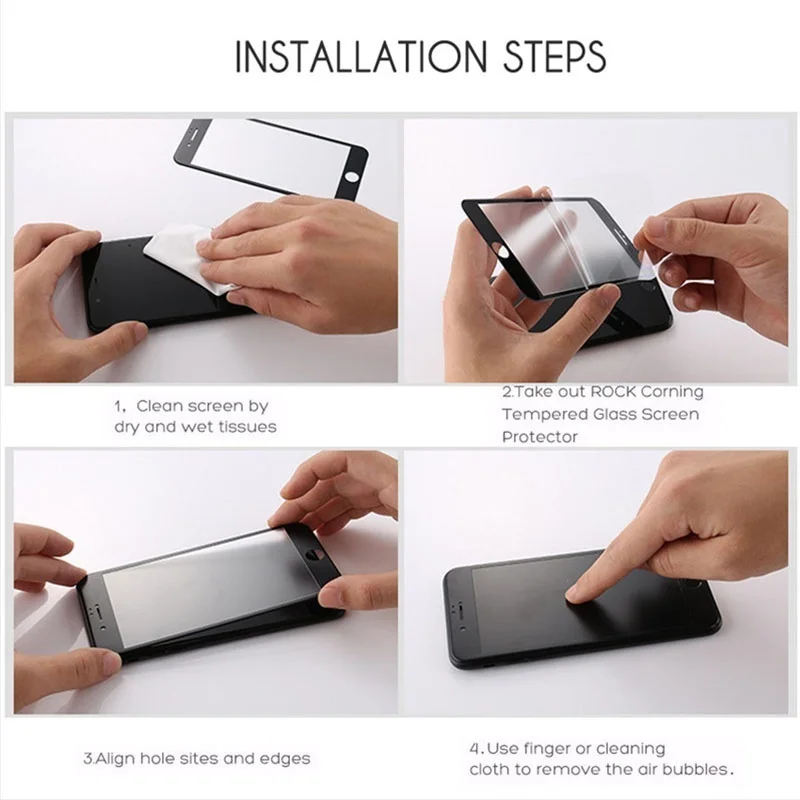 INSTALLATION STEPS

1, Clean screen by dry and wet tissues

2.Take out ROCK Corning Tempered Glass Screen Protector

3.Align hole sites and edges

4.Use finger or cleaning cloth to remove the air bubbles.