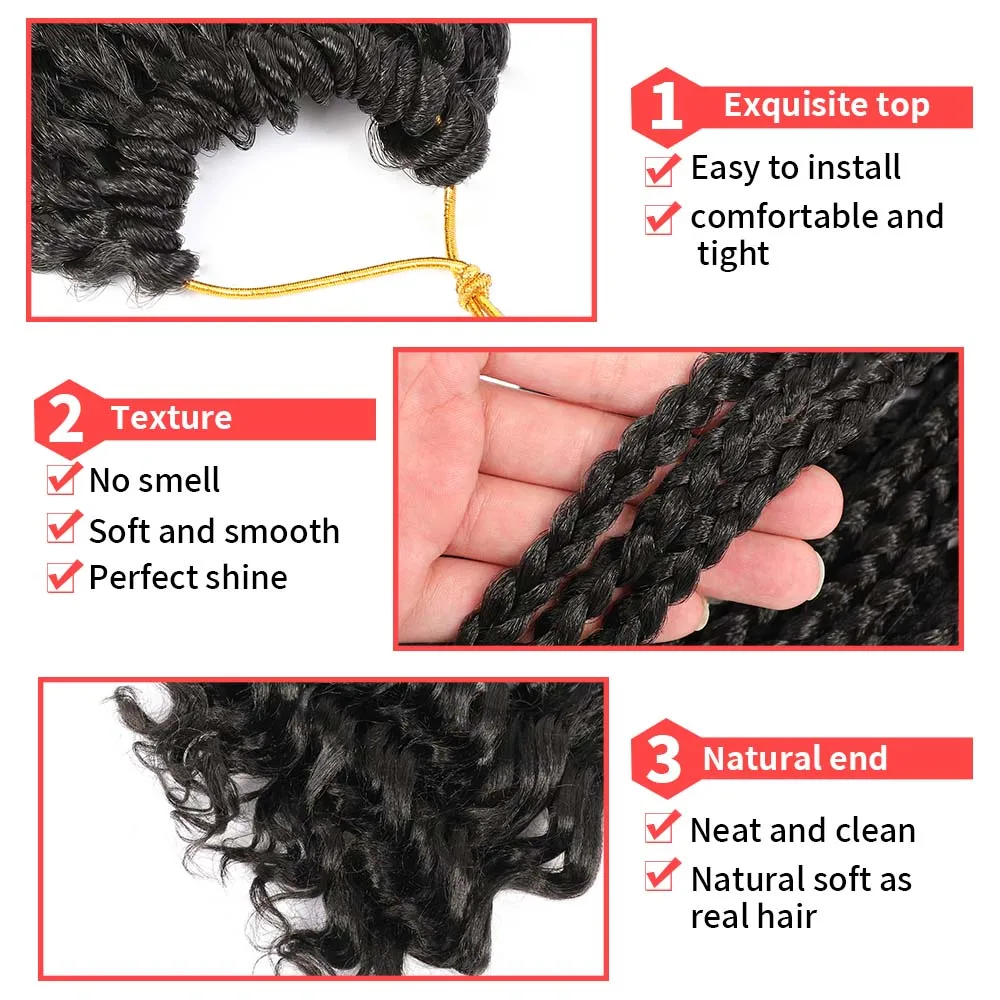 1 Exquisite top

Easy to install

comfortable and tight

2 Texture

No smell

Soft and smooth

Perfect shine

3 Natural end

Neat and clean

Natural soft as real hair