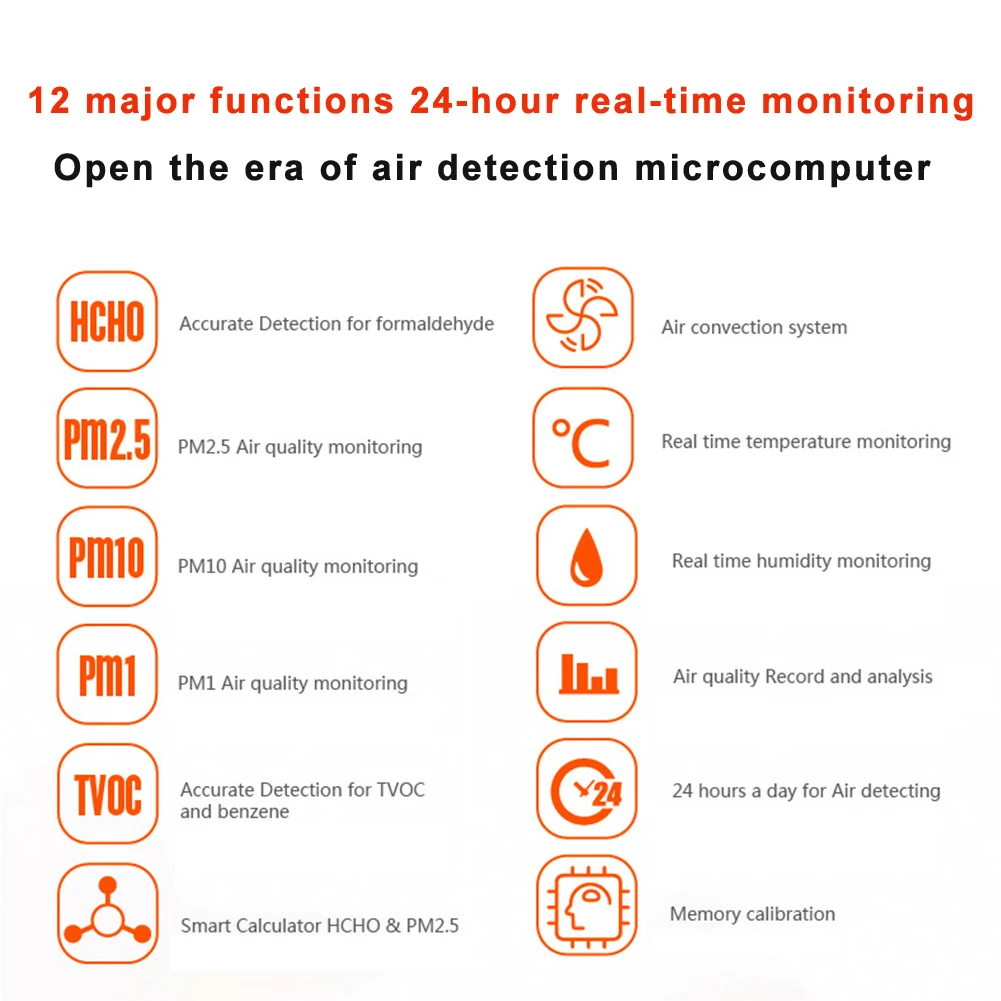 12 major functions 24-hour real-time monitoring

Open the era of air detection microcomputer

HCHO Accurate Detection for formaldehyde

PM2.5 PM2.5 Air quality monitoring

PM10 PM10 Air quality monitoring

PM1 PM1 Air quality monitoring

TVOC Accurate Detection for TVOC and benzene

Smart Calculator HCHO & PM2.5

Air convection system

°C Real time temperature monitoring

Real time humidity monitoring

Air quality Record and analysis

24 24 hours a day for Air detecting

Memory calibration