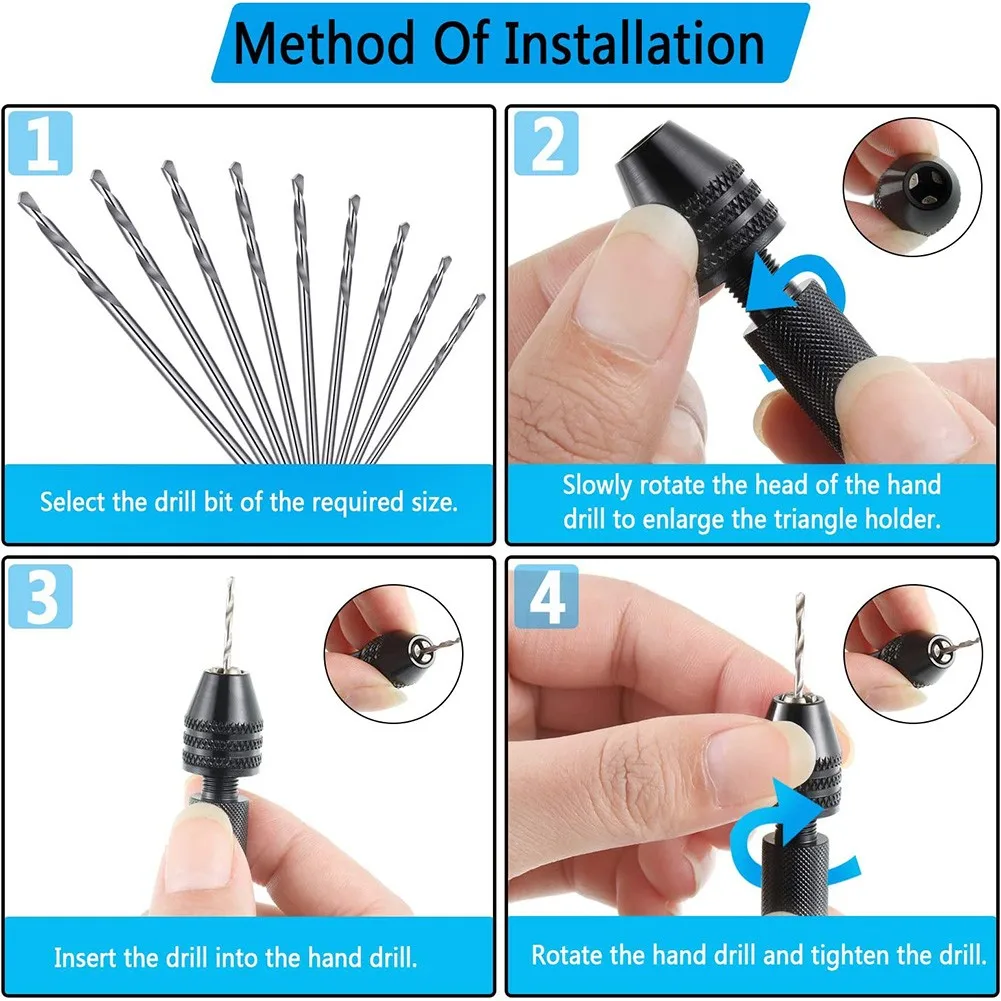 Method Of Installation

1

Select the drill bit of the required size.

2

Slowly rotate the head of the hand drill to enlarge the triangle holder.

3

Insert the drill into the hand drill.

4

Rotate the hand drill and tighten the drill.