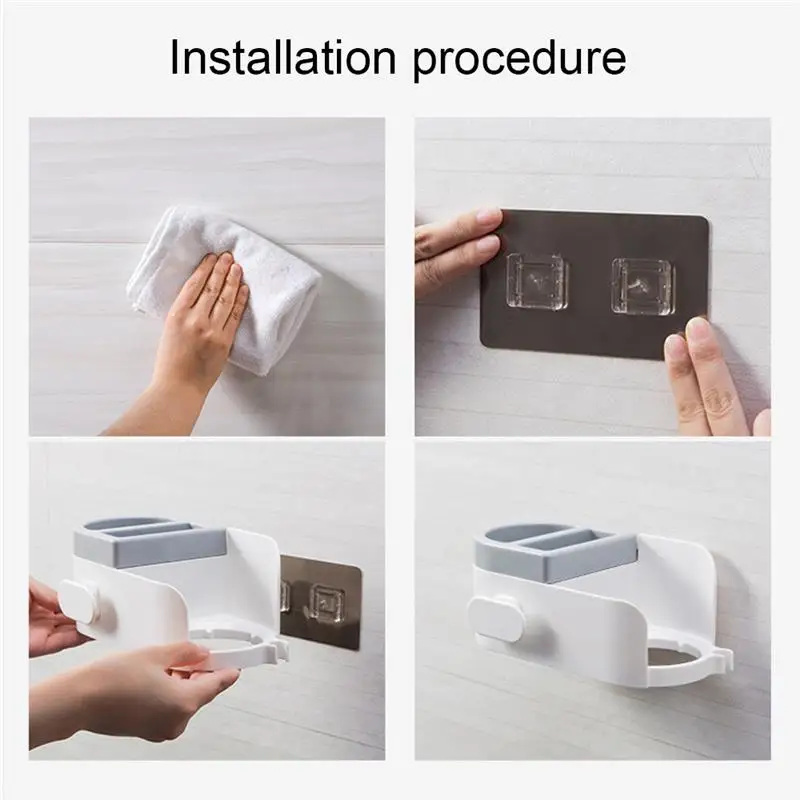 Installation procedure