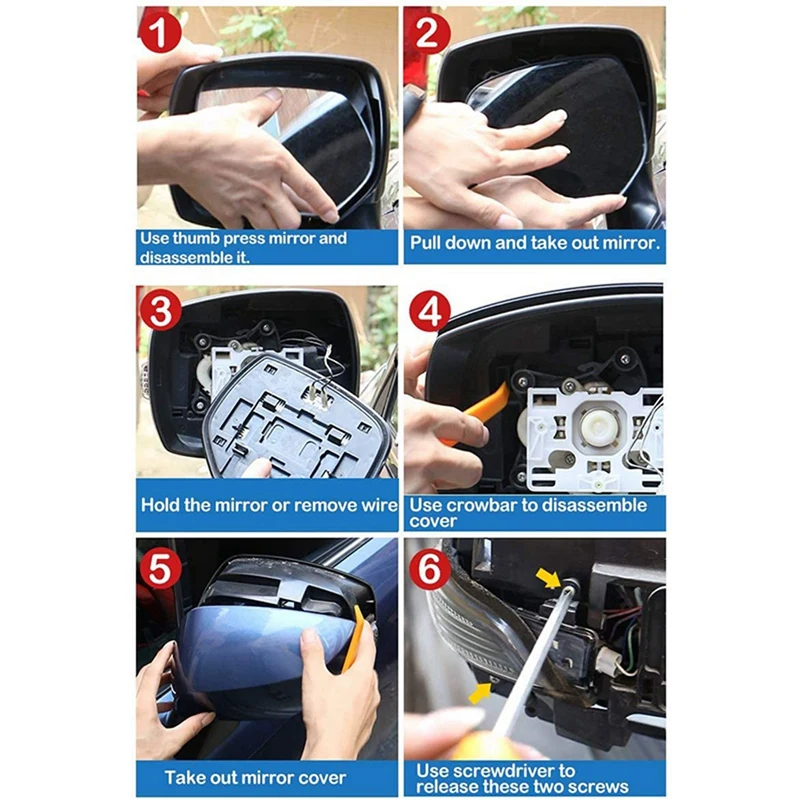 1
Use thumb press mirror and disassemble it.

2
Pull down and take out mirror.

3
Hold the mirror or remove wire

4
Use crowbar to disassemble cover

5
Take out mirror cover

6
Use screwdriver to release these two screws