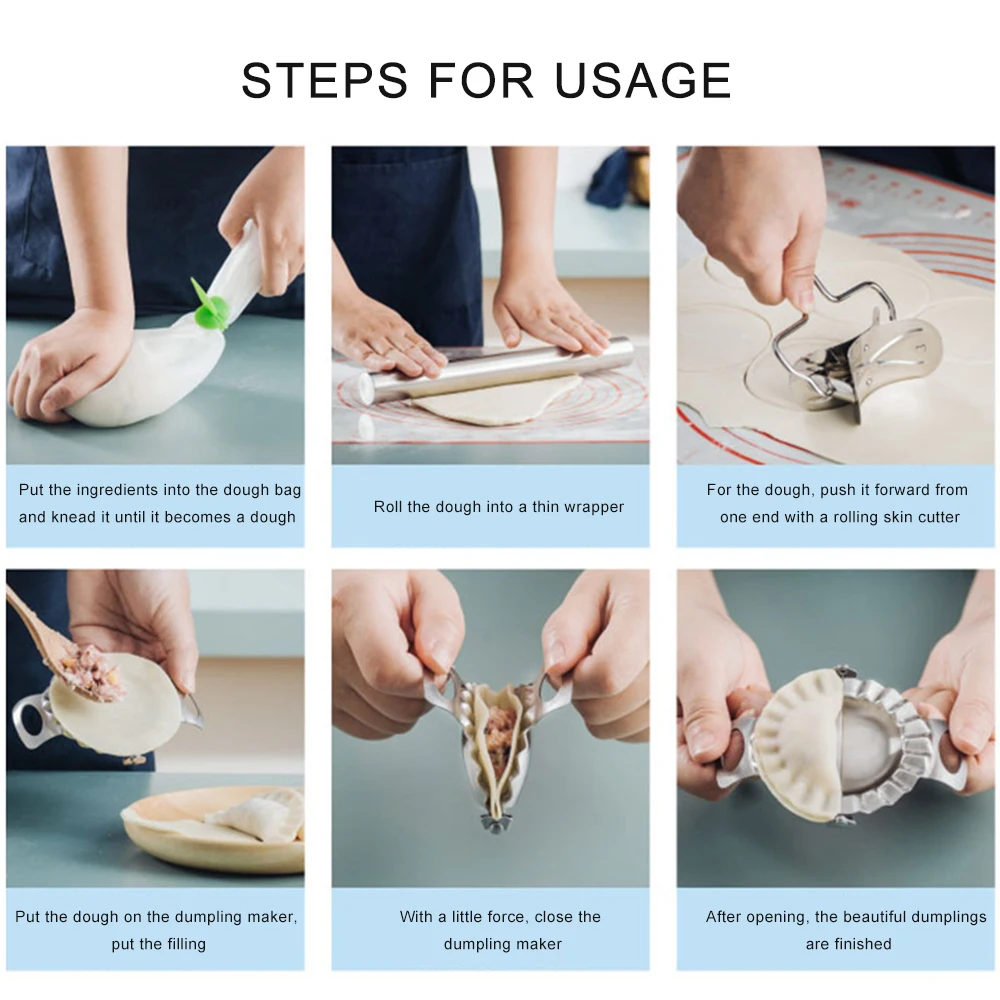 STEPS FOR USAGE

Put the ingredients into the dough bag and knead it until it becomes a dough

Roll the dough into a thin wrapper

For the dough, push it forward from one end with a rolling skin cutter

Put the dough on the dumpling maker, put the filling

With a little force, close the dumpling maker

After opening, the beautiful dumplings are finished