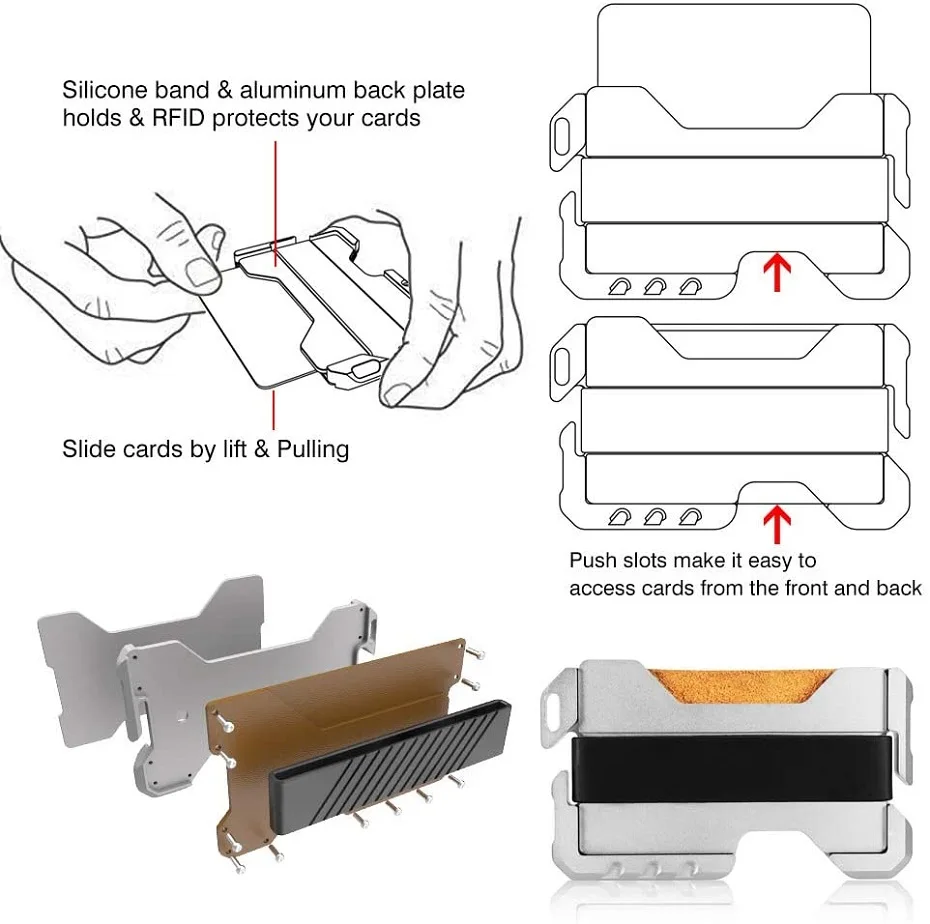 Silicone band & aluminum back plate holds & RFID protects your cards

Slide cards by lift & Pulling

Push slots make it easy to access cards from the front and back