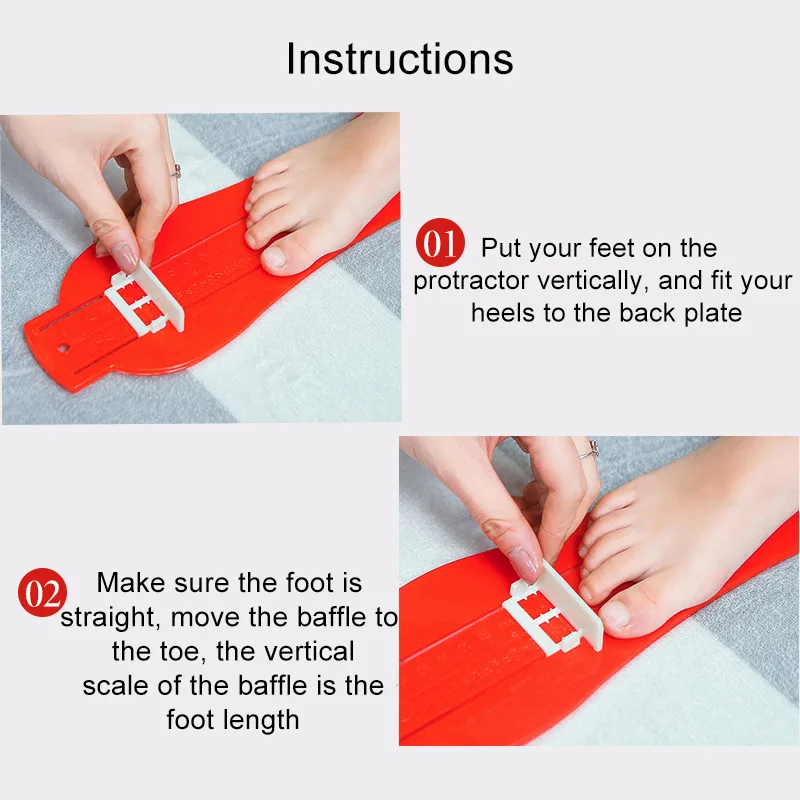 Instructions

01 Put your feet on the protractor vertically, and fit your heels to the back plate

02 Make sure the foot is straight, move the baffle to the toe, the vertical scale of the baffle is the foot length