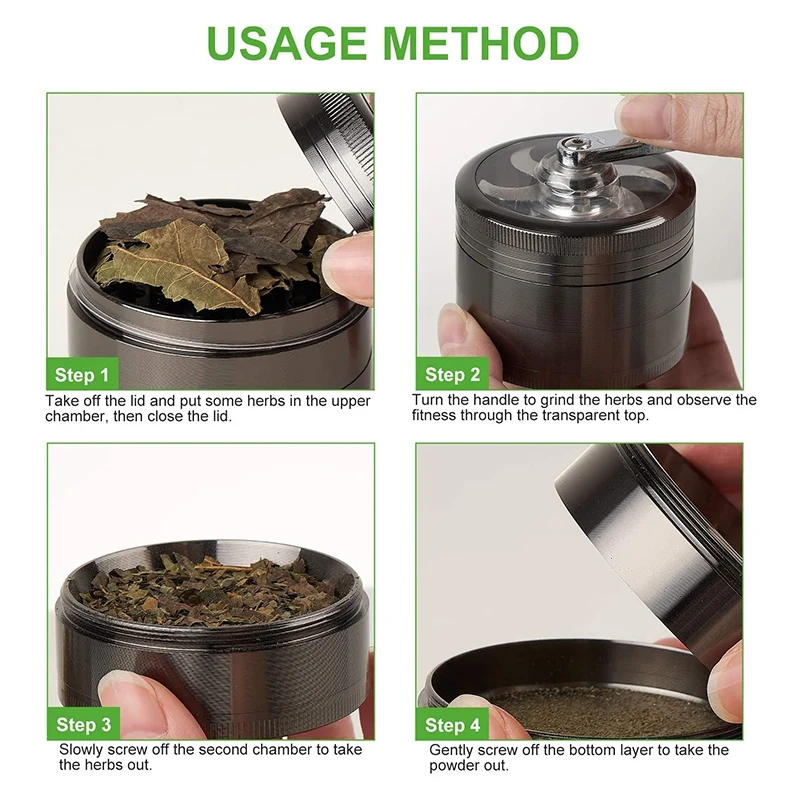 USAGE METHOD

Step 1

Take off the lid and put some herbs in the upper chamber, then close the lid.

Step 2

Turn the handle to grind the herbs and observe the fitness through the transparent top.

Step 3

Slowly screw off the second chamber to take the herbs out.

Step 4

Gently screw off the bottom layer to take the powder out.