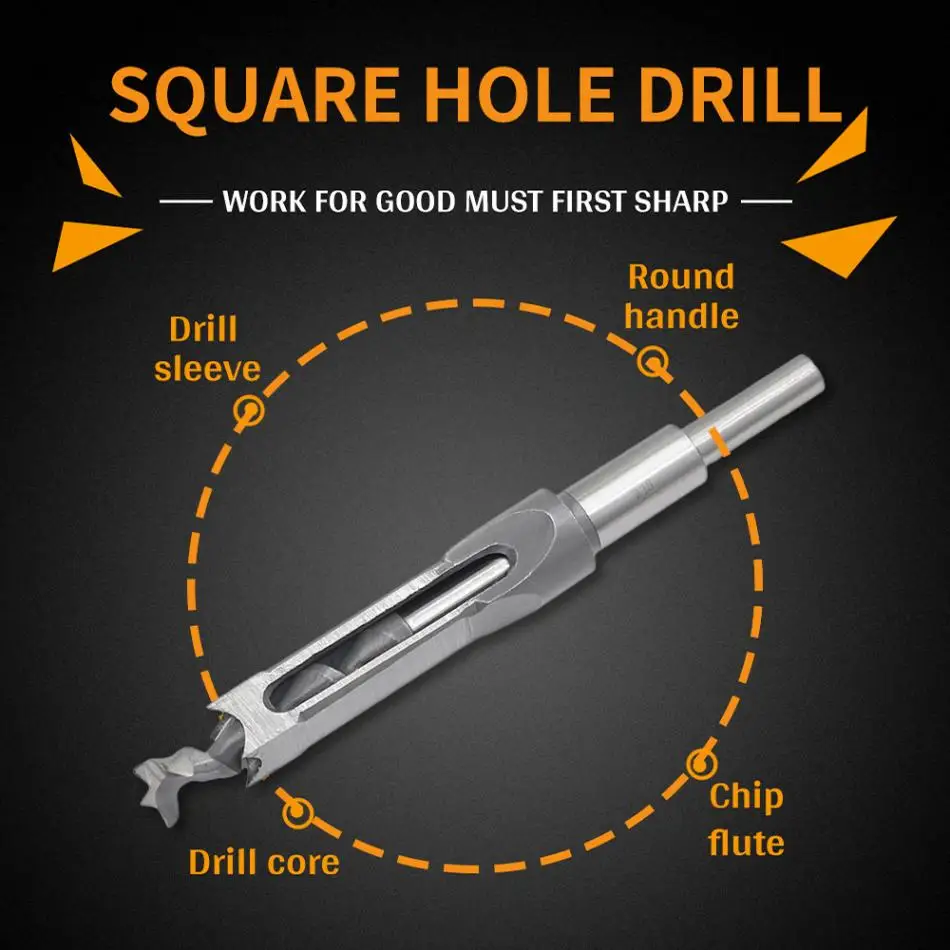 SQUARE HOLE DRILL

WORK FOR GOOD MUST FIRST SHARP

Drill sleeve

Round handle

Drill core

Chip flute