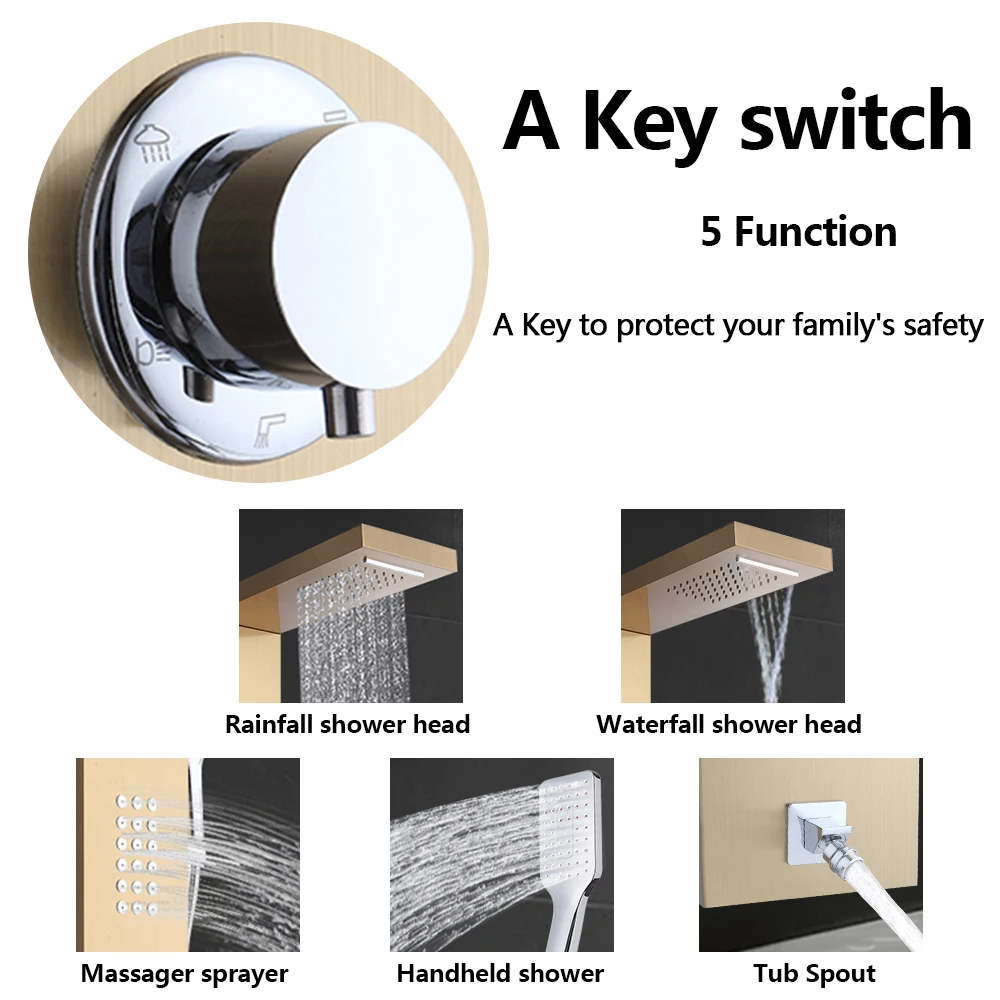 A Key switch

5 Function

A Key to protect your family's safety

Rainfall shower head

Waterfall shower head

Massager sprayer

Handheld shower

Tub Spout