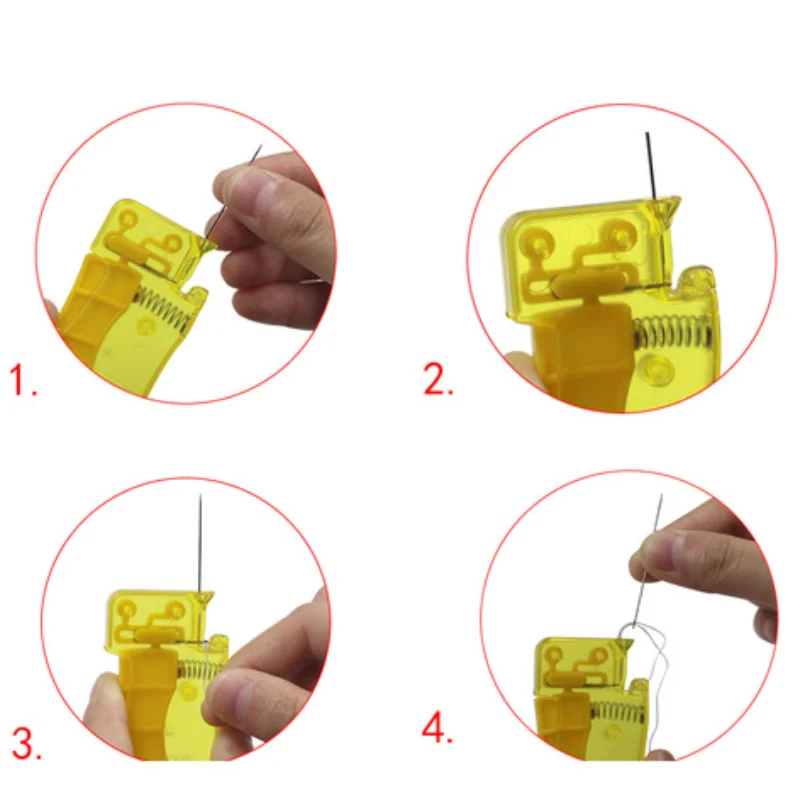 1.

2.

3.

4.