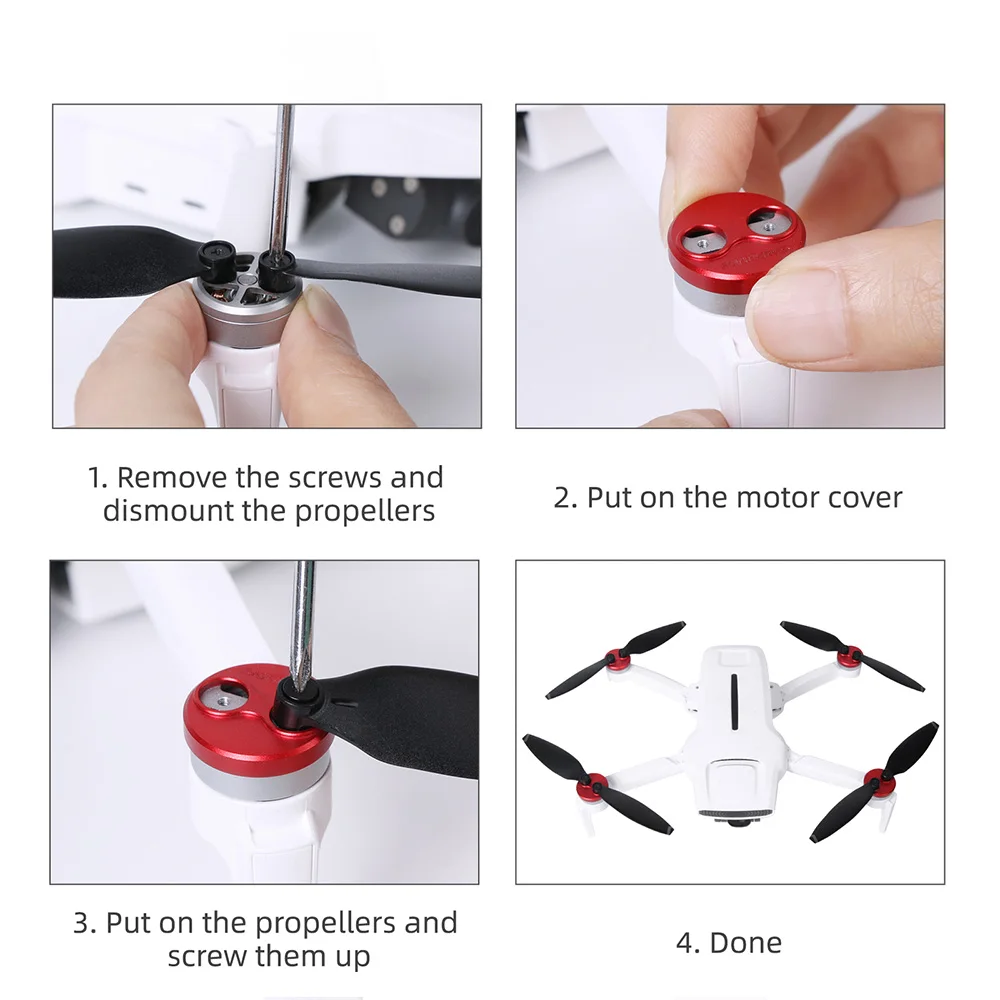 1. Remove the screws and dismount the propellers

2. Put on the motor cover

3. Put on the propellers and screw them up

4. Done