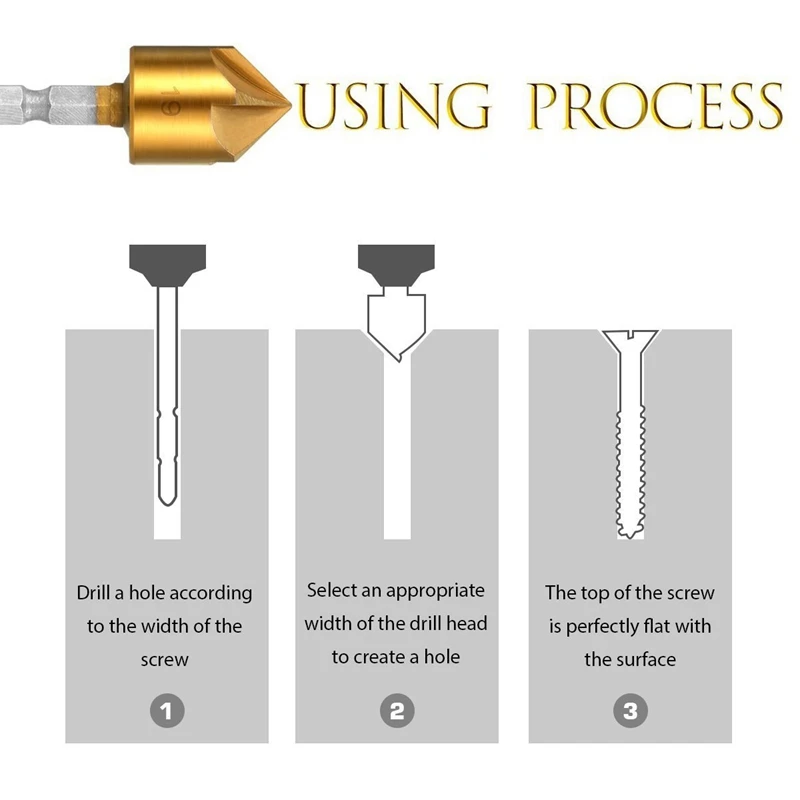 19

USING PROCESS

Drill a hole according to the width of the screw

1

Select an appropriate width of the drill head to create a hole

2

The top of the screw is perfectly flat with the surface

3