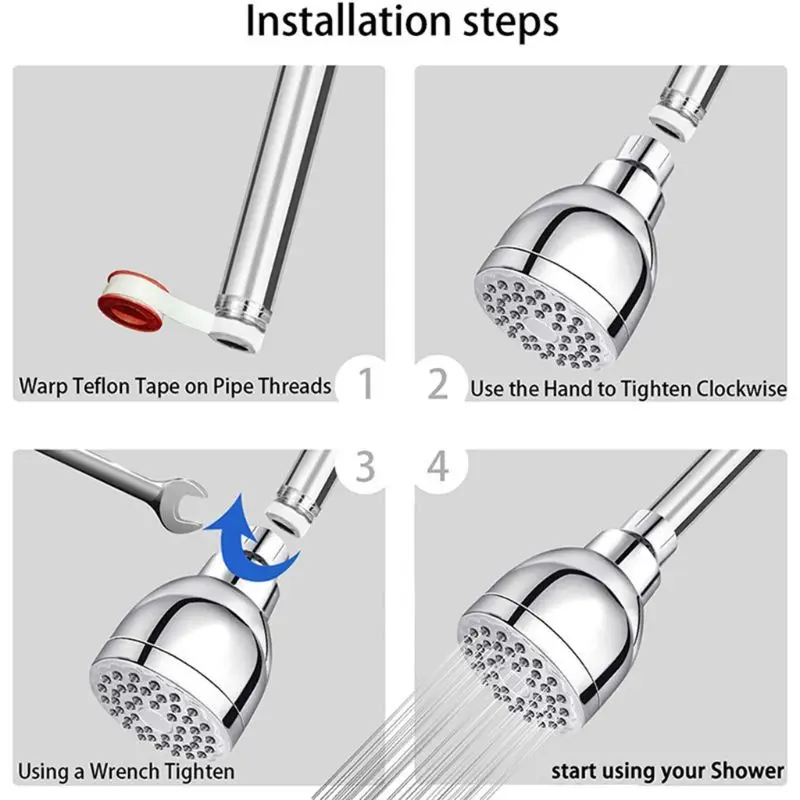 Installation steps

Warp Teflon Tape on Pipe Threads

1

2

Use the Hand to Tighten Clockwise

3

4

Using a Wrench Tighten

start using your Shower