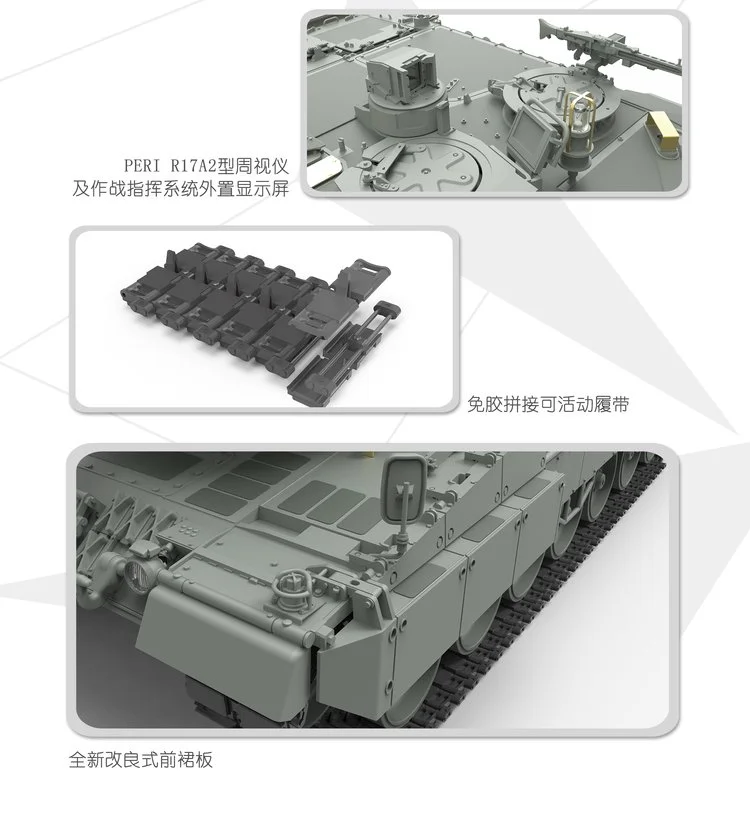 PERI R17A2型周视仪
及作战指挥系统外置显示屏

免胶拼接可活动履带

全新改良式前裙板