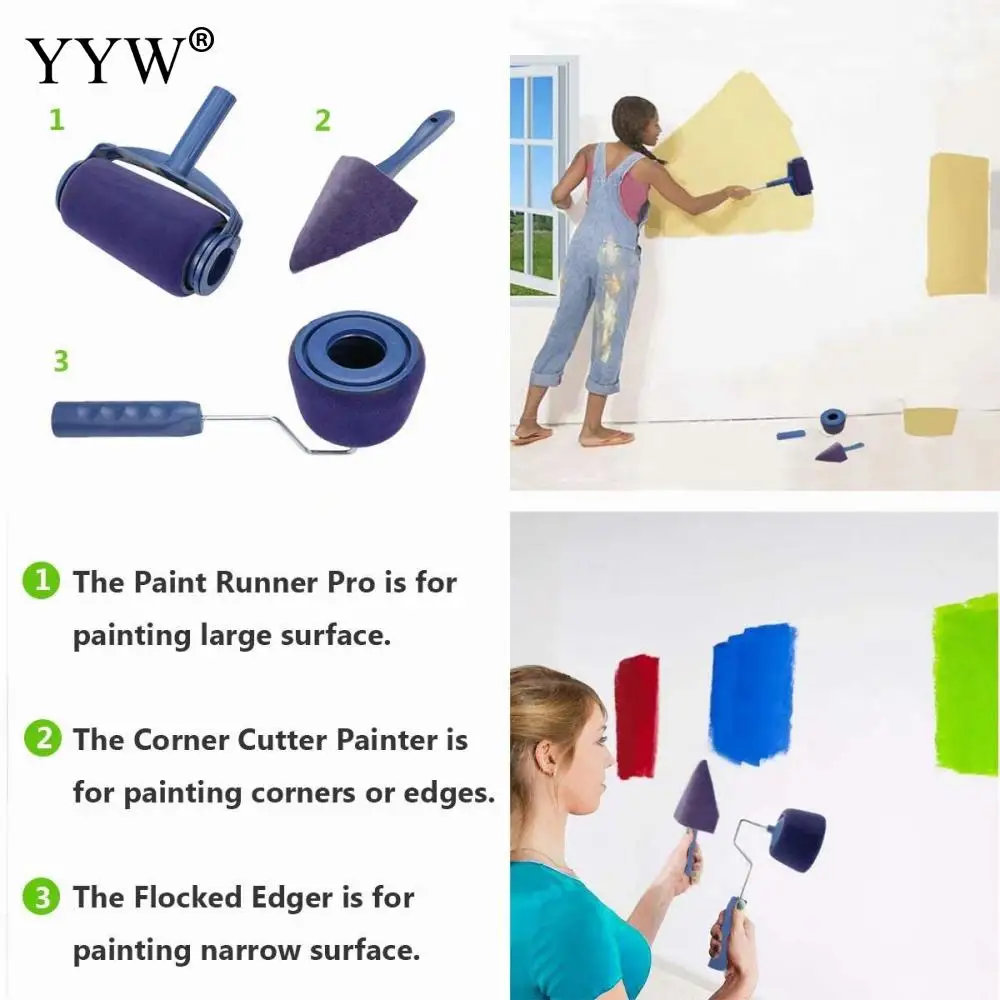 YYW®

1

2

3

1 The Paint Runner Pro is for painting large surface.

2 The Corner Cutter Painter is for painting corners or edges.

3 The Flocked Edger is for painting narrow surface.