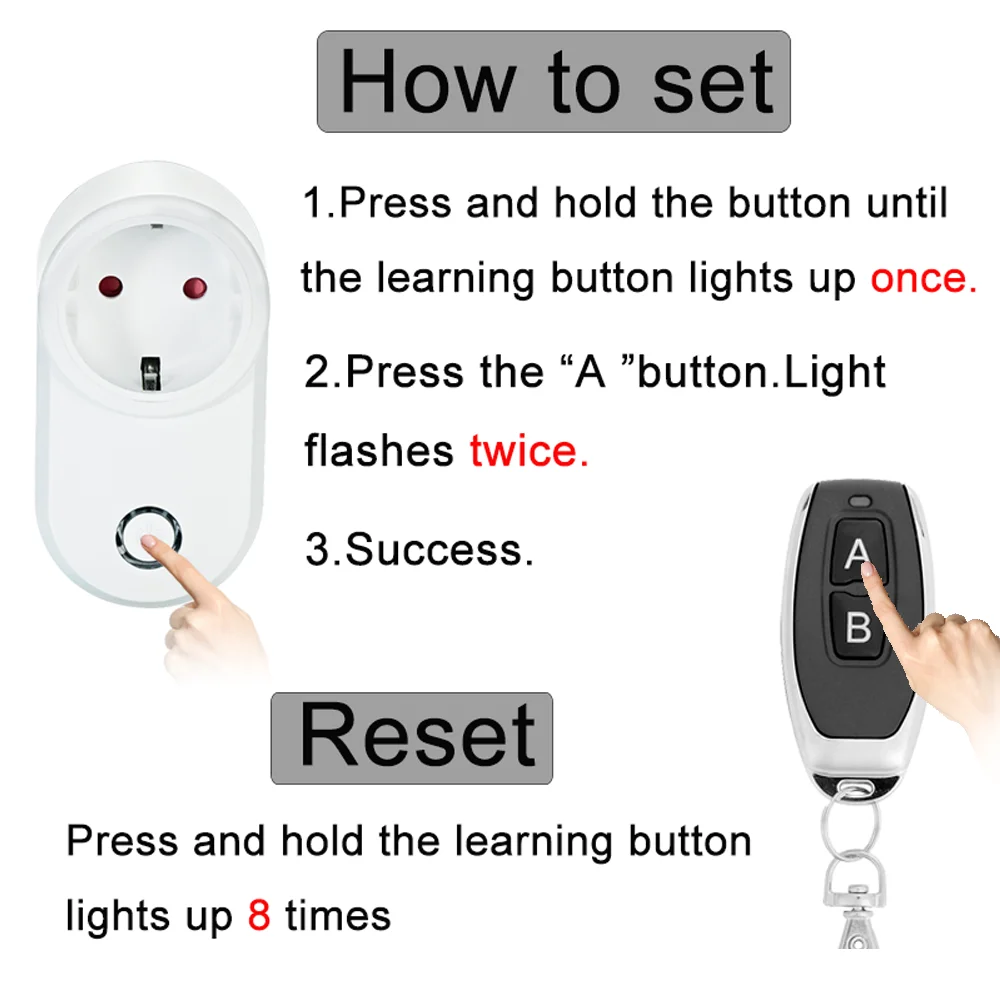 How to set

1.Press and hold the button until the learning button lights up once.

2.Press the “A ”button.Light flashes twice.

3.Success.

A

B

Reset

Press and hold the learning button lights up 8 times