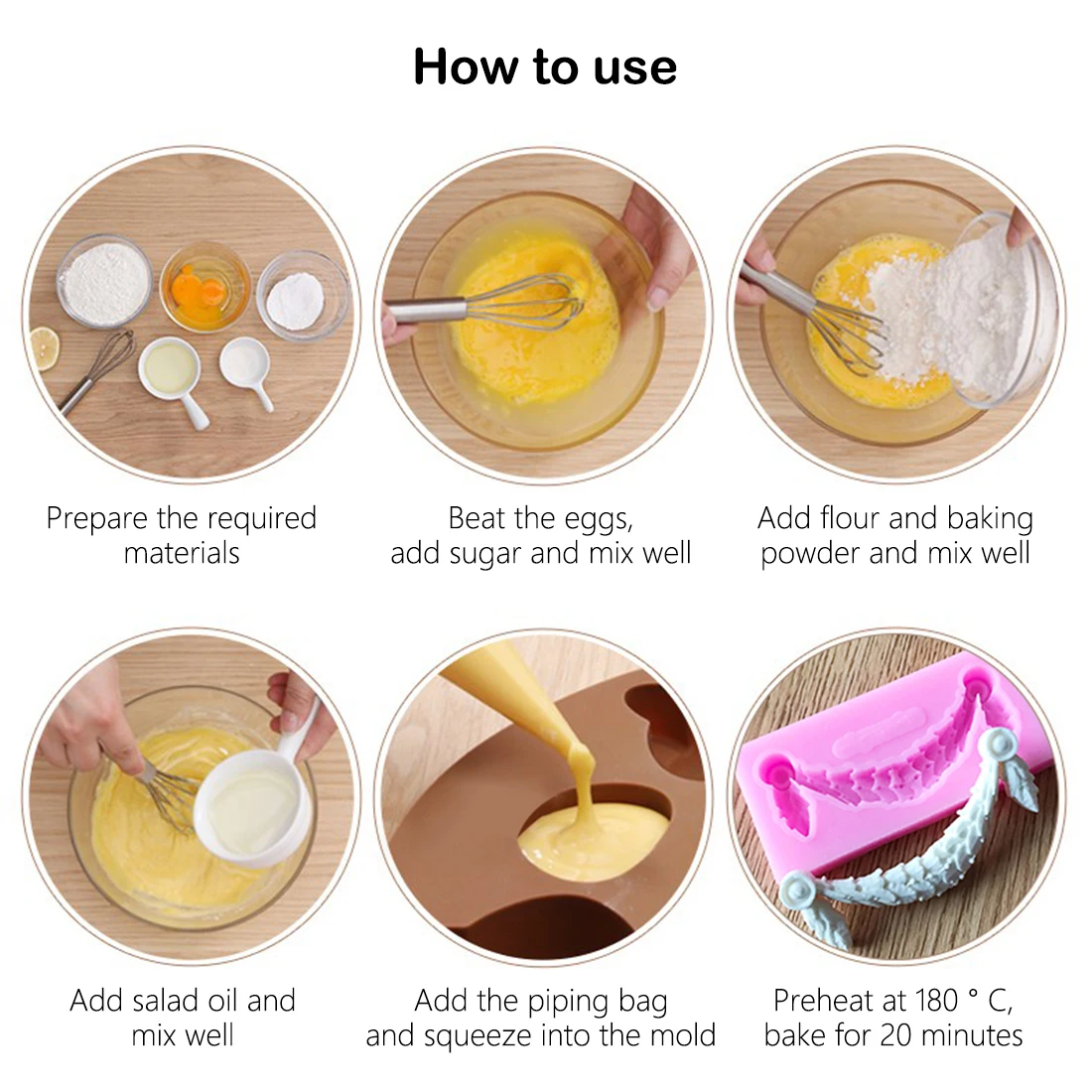 How to use

Prepare the required materials

Beat the eggs, add sugar and mix well

Add flour and baking powder and mix well

Add salad oil and mix well

Add the piping bag and squeeze into the mold

Preheat at 180 ° C, bake for 20 minutes