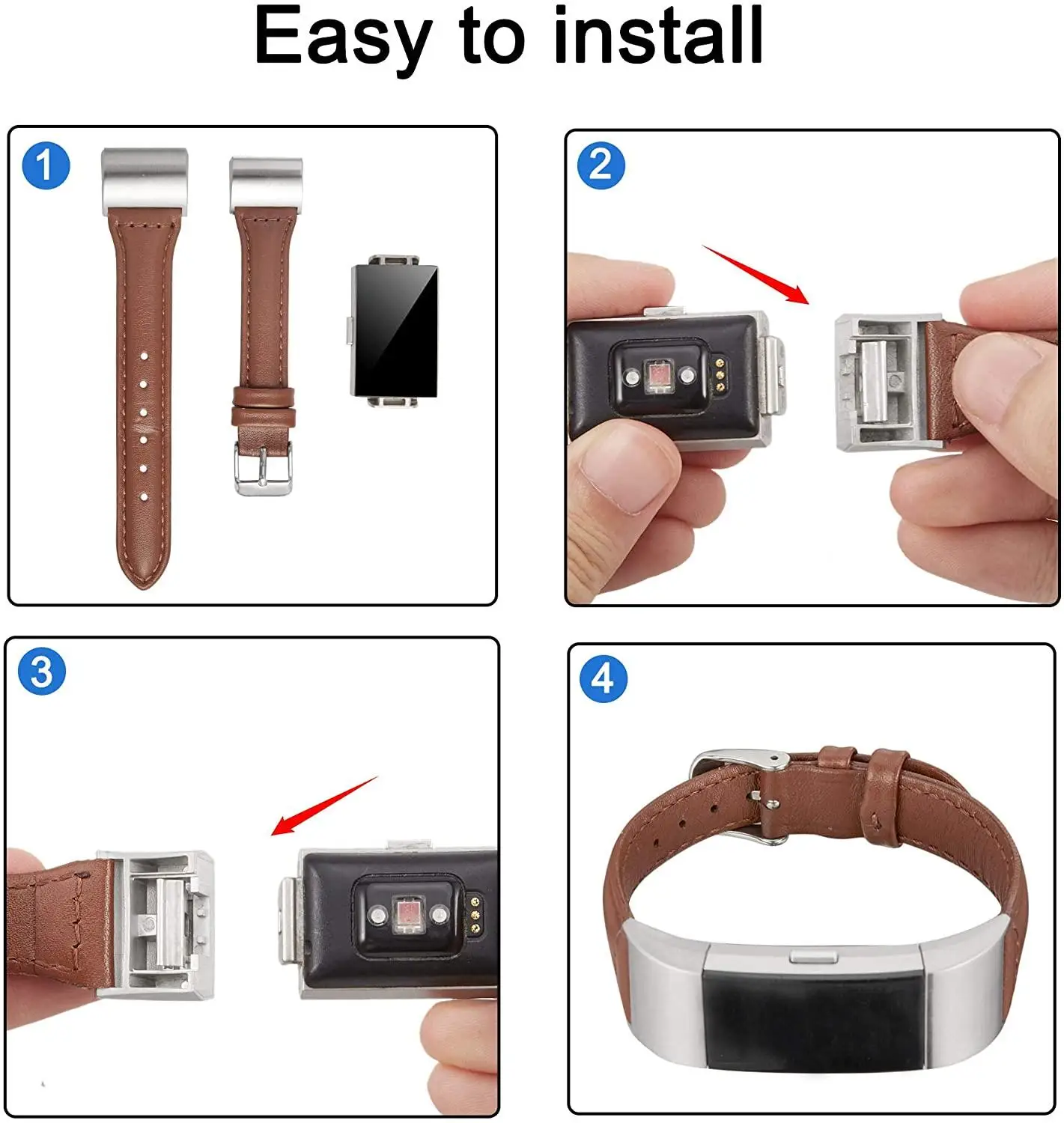 Easy to install

1

2

3

4