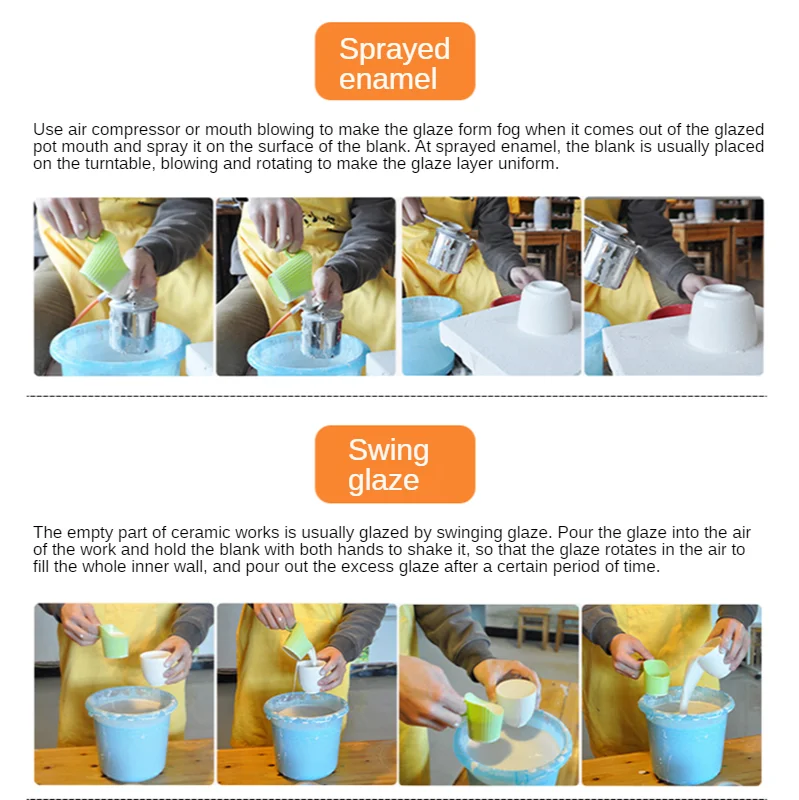 Sprayed enamel

Use air compressor or mouth blowing to make the glaze form fog when it comes out of the glazed pot mouth and spray it on the surface of the blank. At sprayed enamel, the blank is usually placed on the turntable, blowing and rotating to make the glaze layer uniform.

Swing glaze

The empty part of ceramic works is usually glazed by swinging glaze. Pour the glaze into the air of the work and hold the blank with both hands to shake it, so that the glaze rotates in the air to fill the whole inner wall, and pour out the excess glaze after a certain period of time.