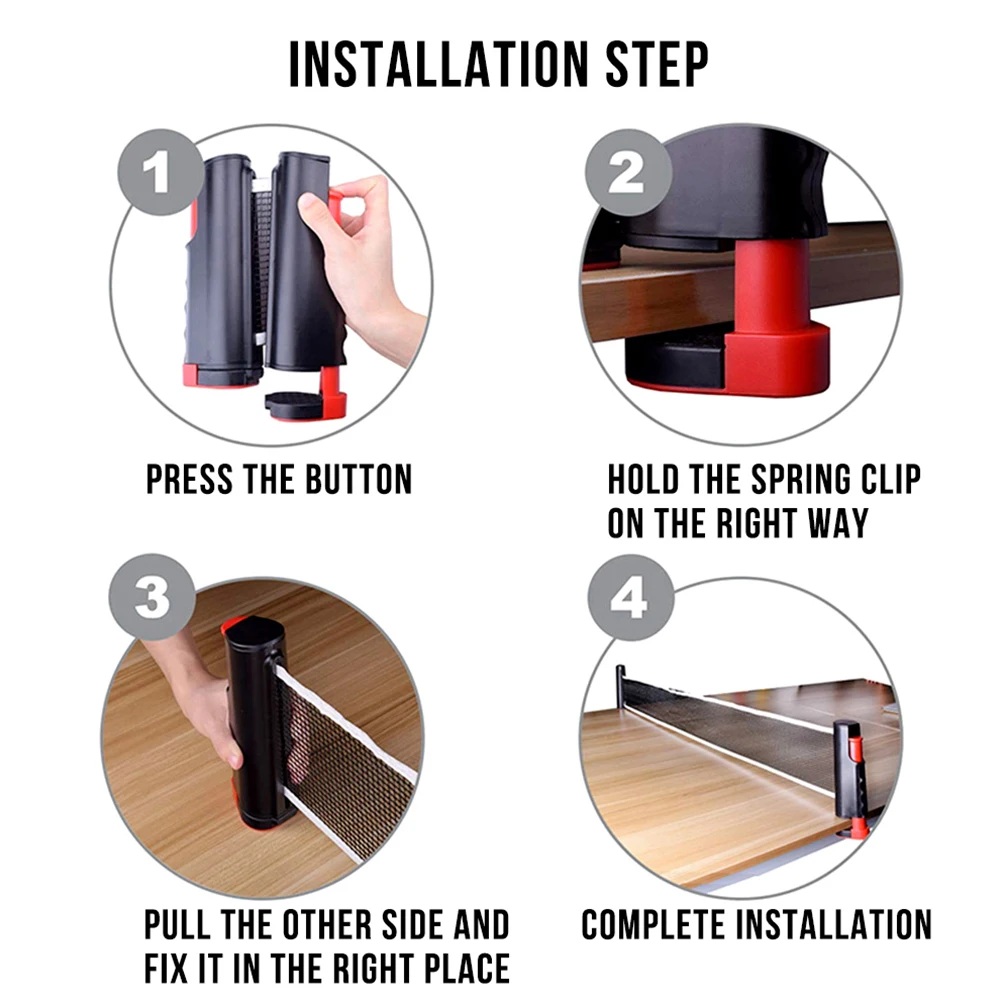 INSTALLATION STEP

1

PRESS THE BUTTON

2

HOLD THE SPRING CLIP ON THE RIGHT WAY

3

PULL THE OTHER SIDE AND FIX IT IN THE RIGHT PLACE

4

COMPLETE INSTALLATION