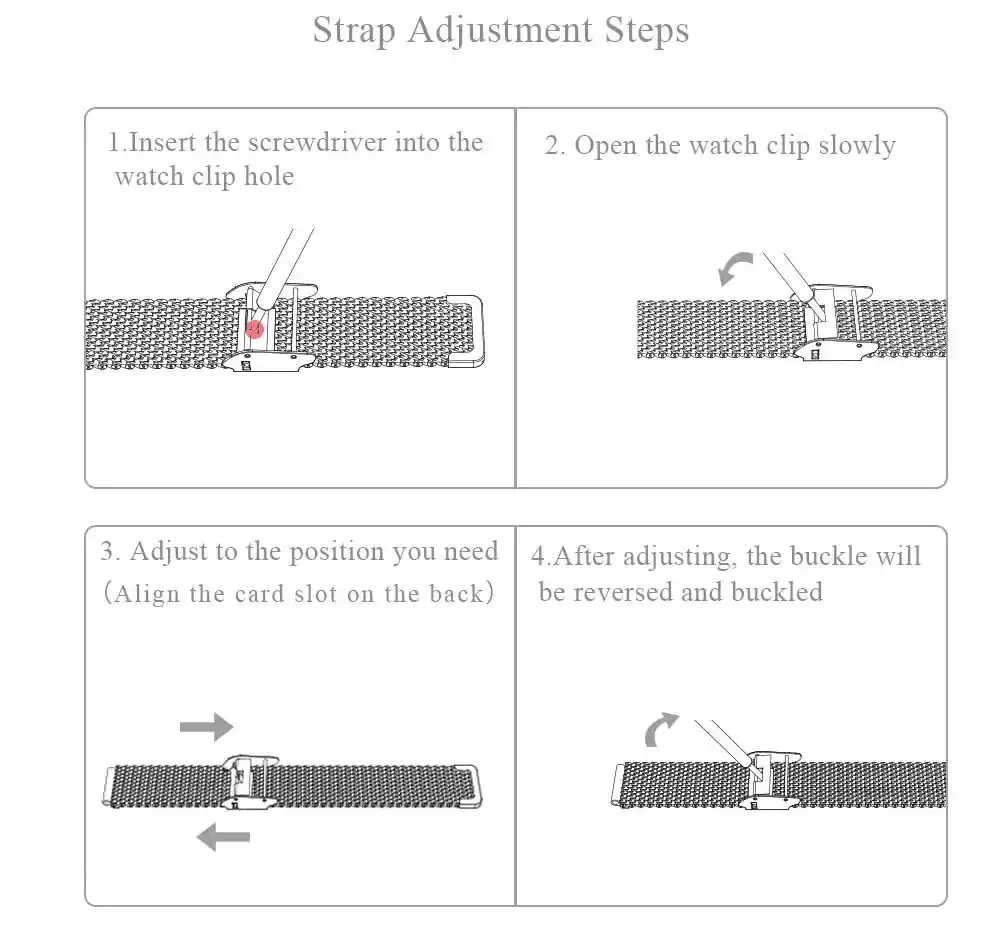 Strap Adjustment Steps

1.Insert the screwdriver into the watch clip hole

2. Open the watch clip slowly

3. Adjust to the position you need (Align the card slot on the back)

4.After adjusting, the buckle will be reversed and buckled