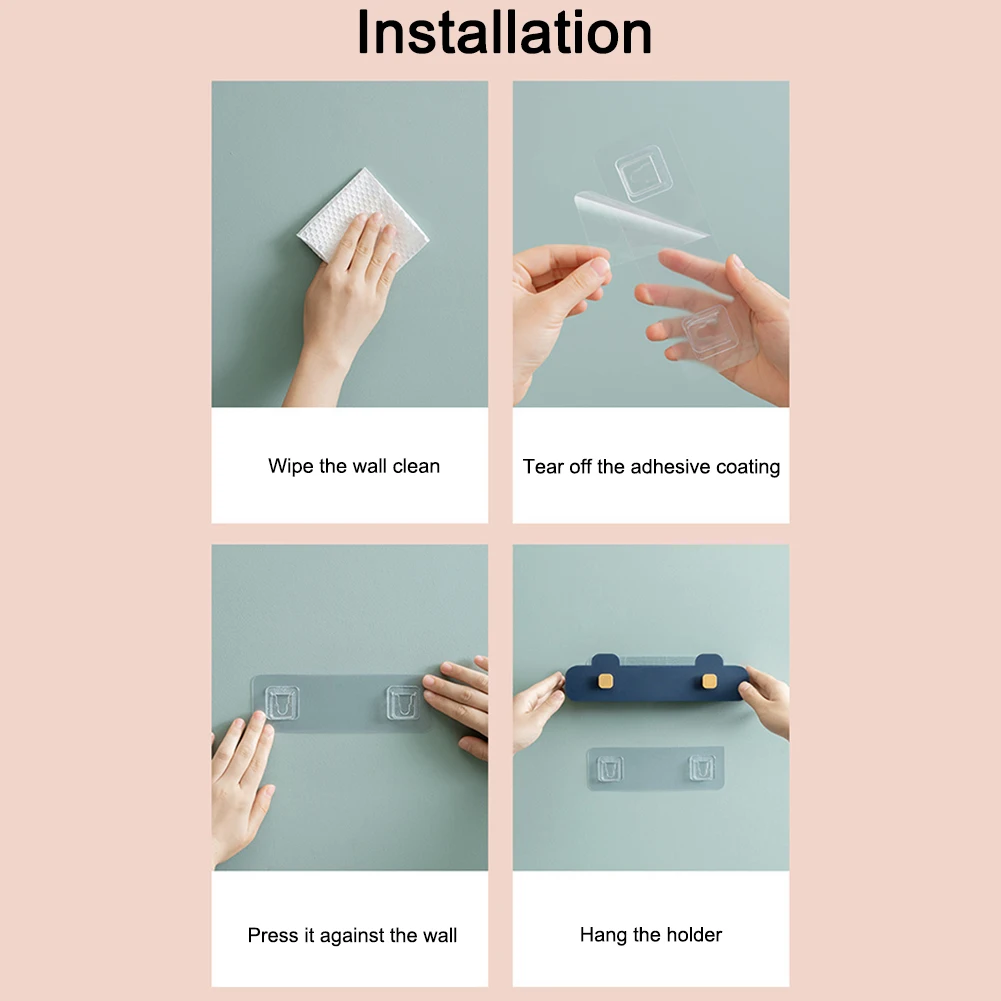 Installation

Wipe the wall clean

Tear off the adhesive coating

Press it against the wall

Hang the holder