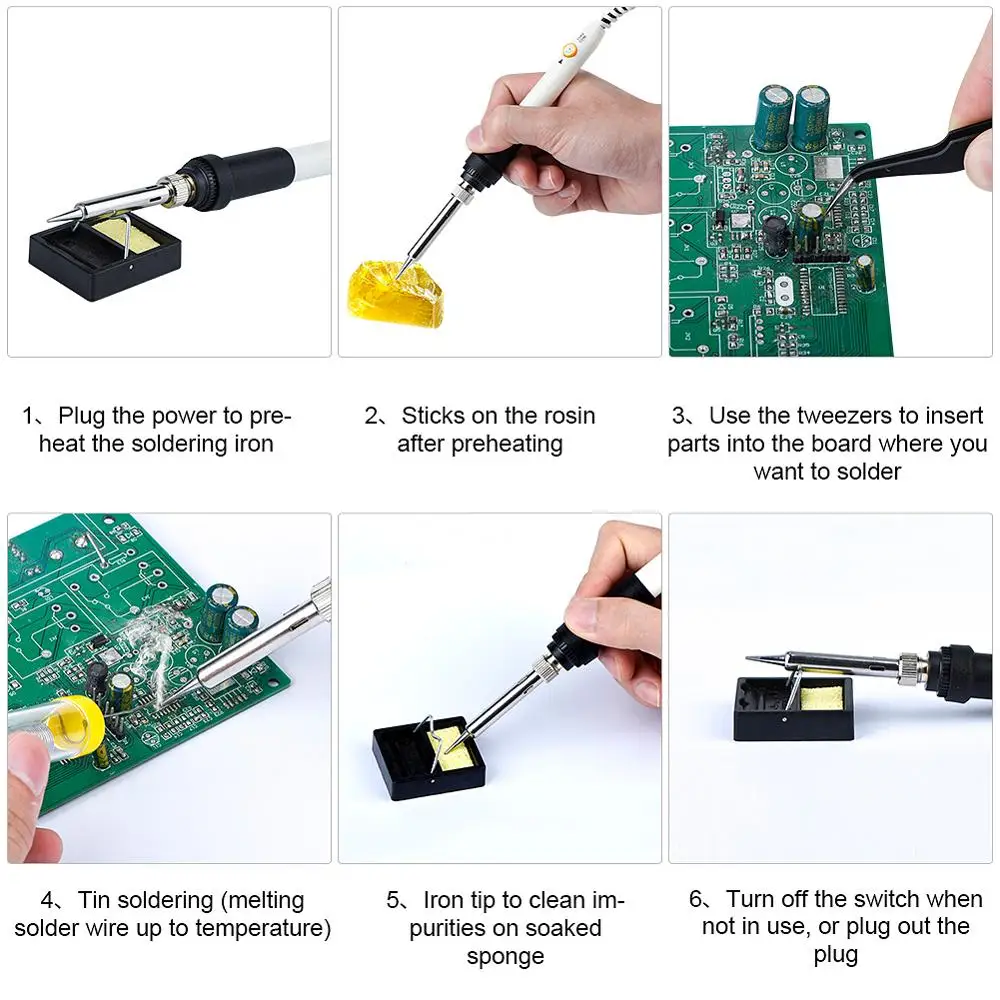 1、Plug the power to preheat the soldering iron

2、Sticks on the rosin after preheating

3、Use the tweezers to insert parts into the board where you want to solder

4、Tin soldering (melting solder wire up to temperature)

5、Iron tip to clean impurities on soaked sponge

6、Turn off the switch when not in use, or plug out the plug